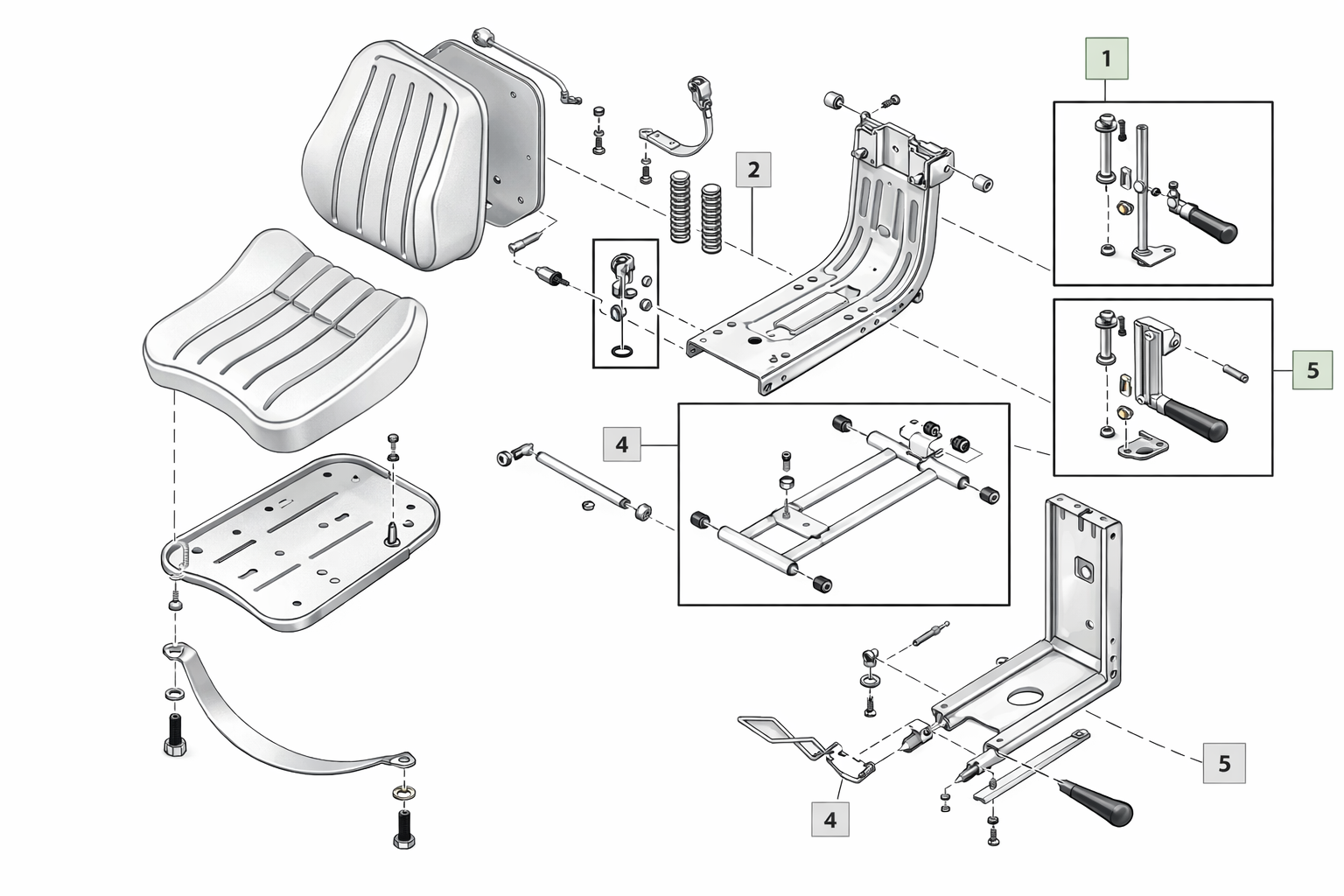 1
2
5
4
5
4