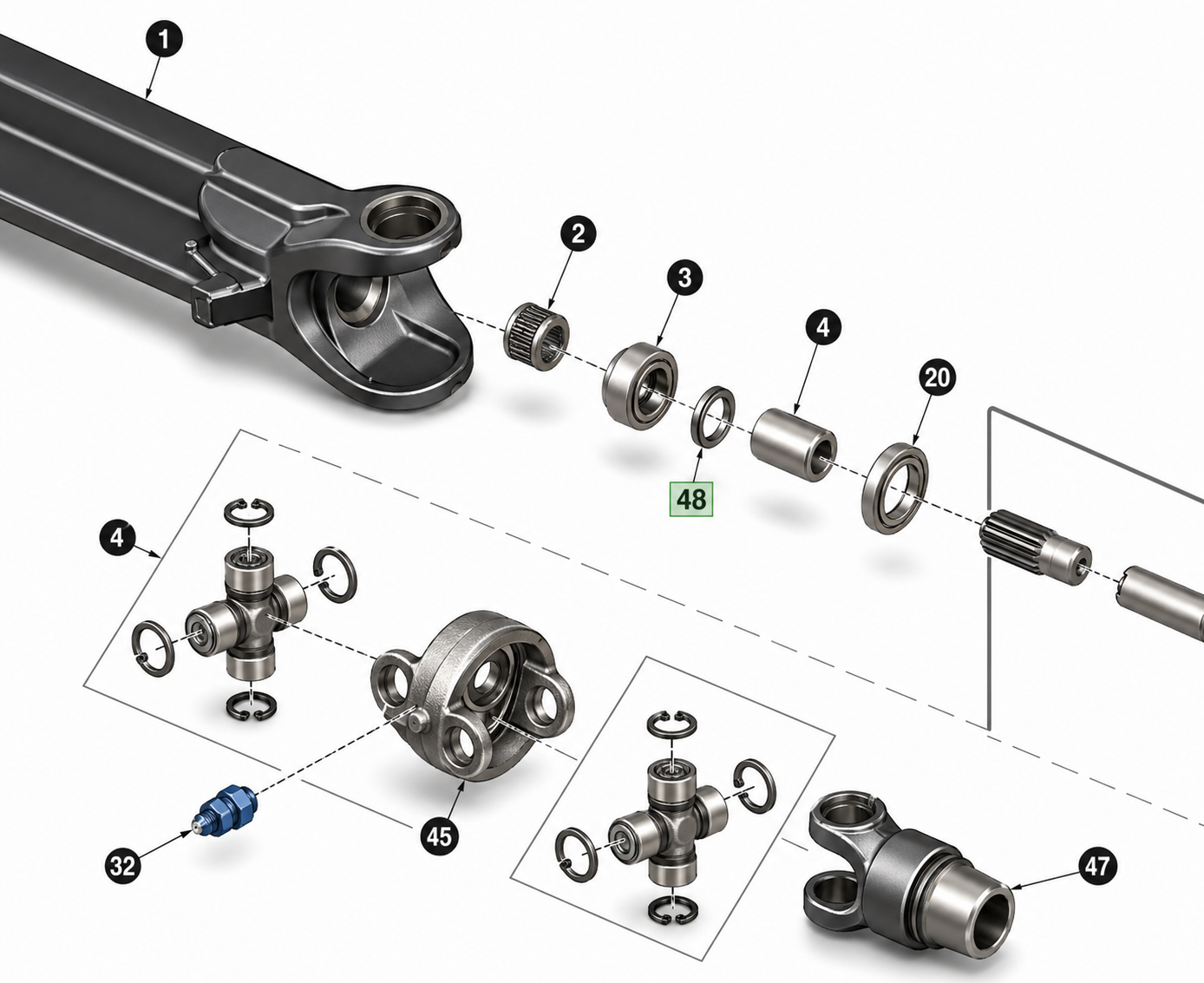 1
2
3
4
20
48
4
45
32
47