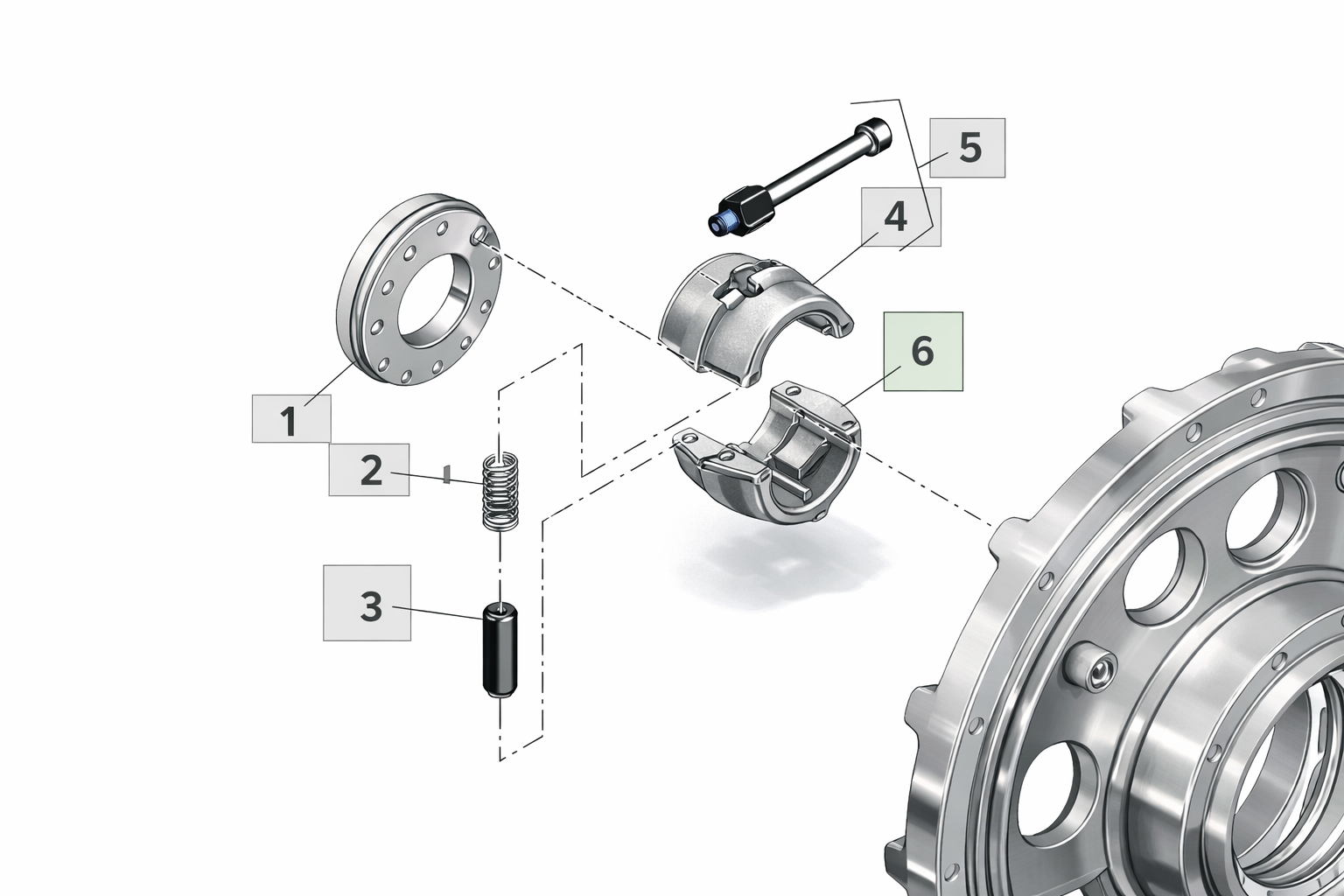 5
4
6
1
2
3