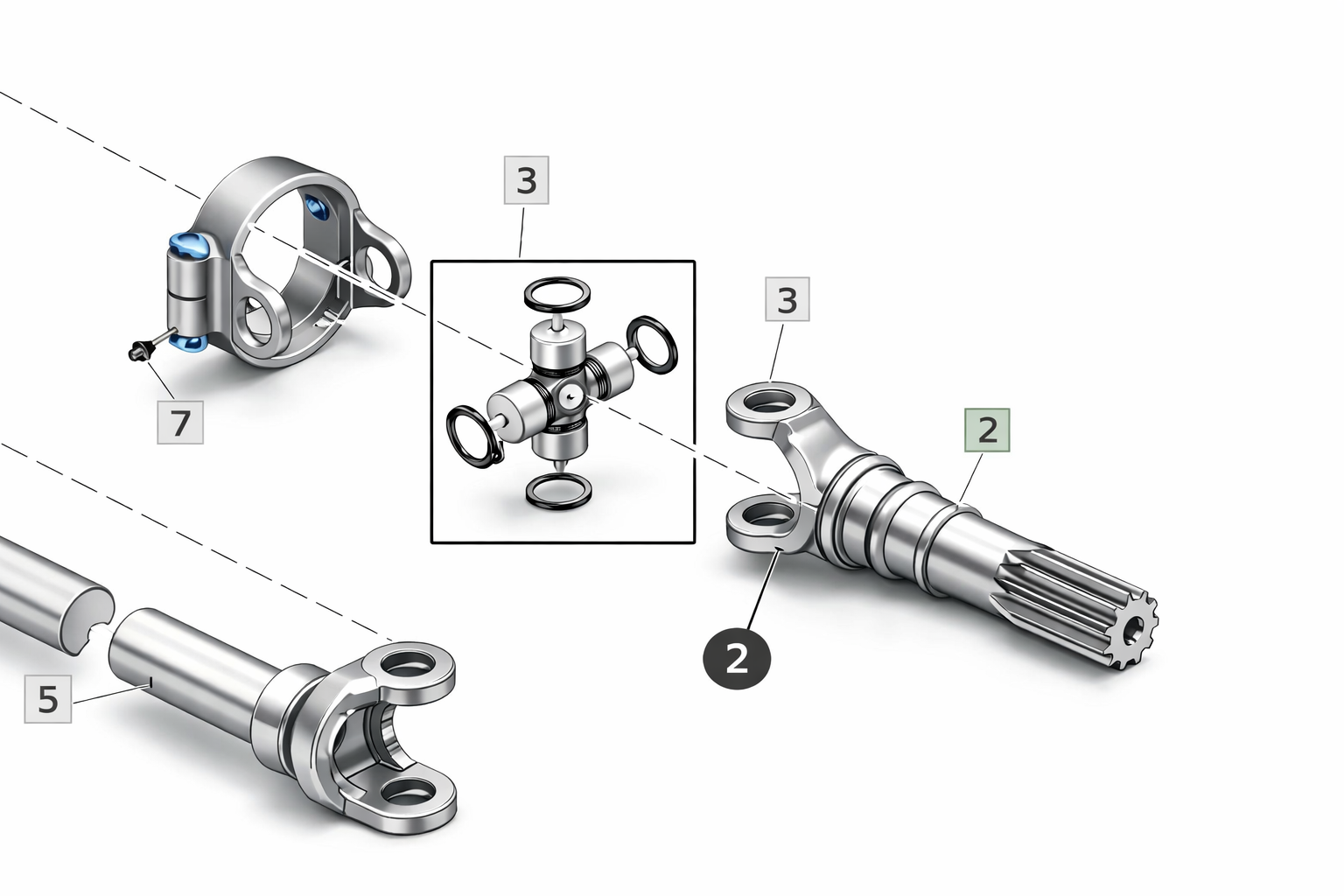 3
3
2
7
2
5