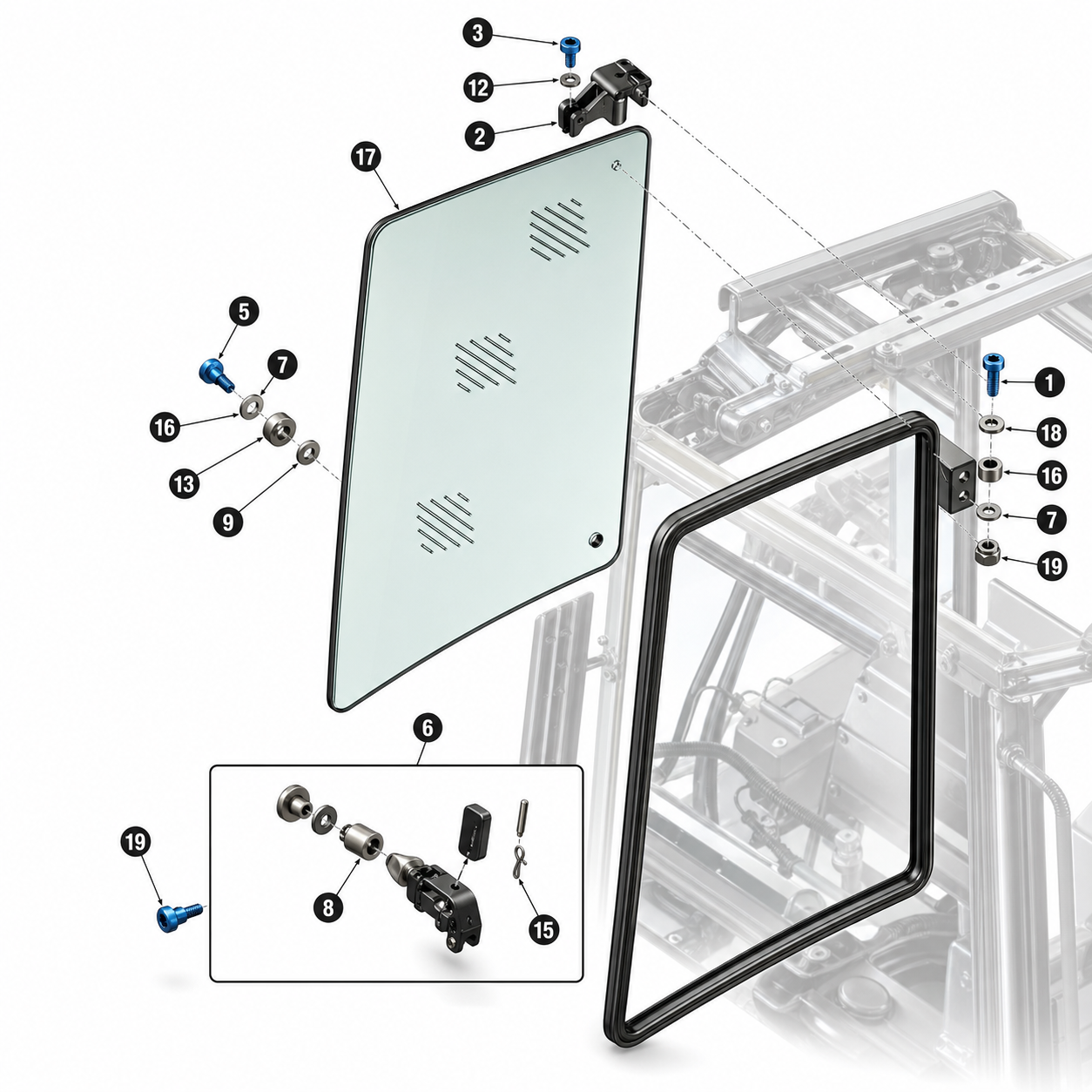 3
12
2
17
5
7
16
13
9
1
18
16
7
19
6
19
8
15