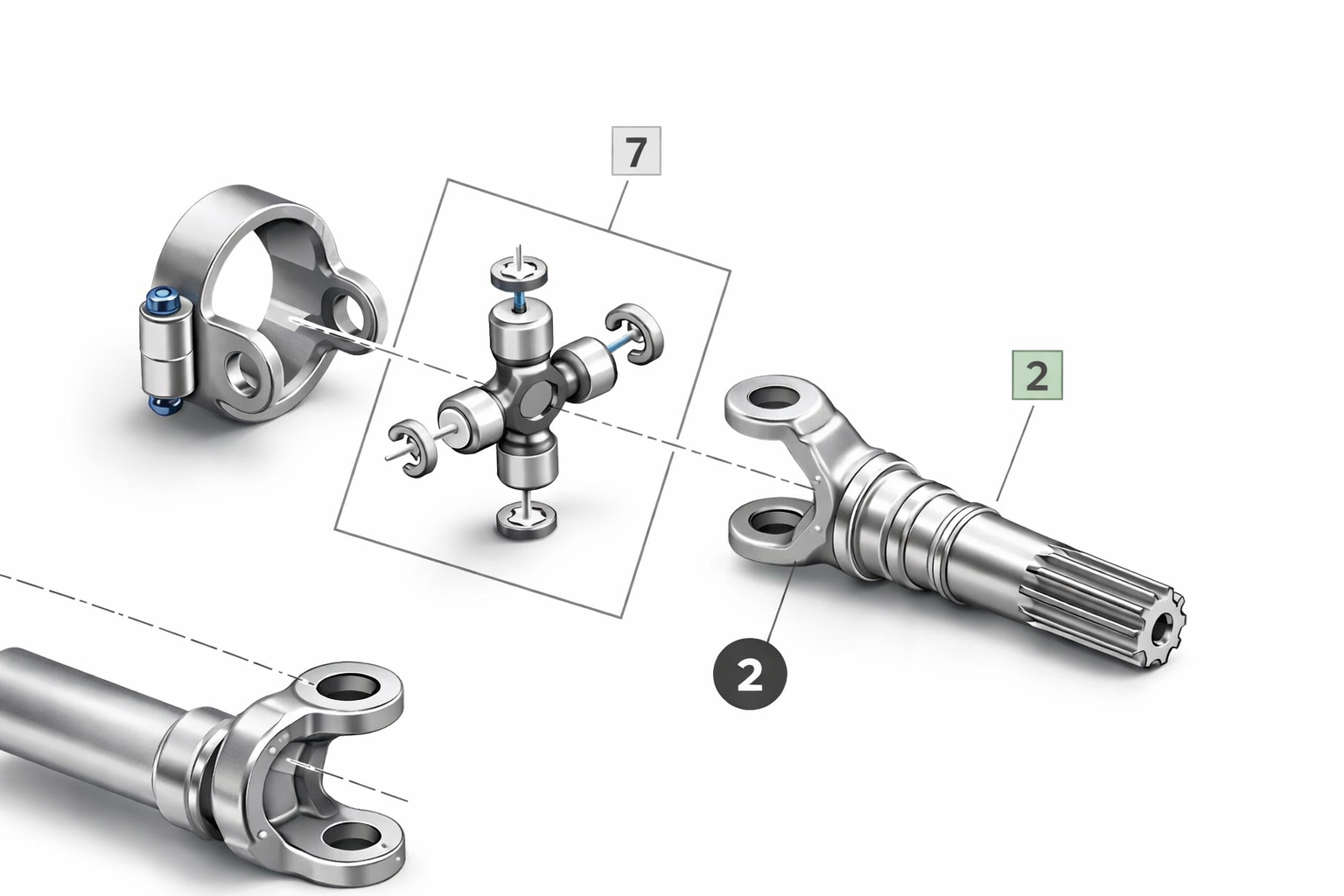 7

2

2