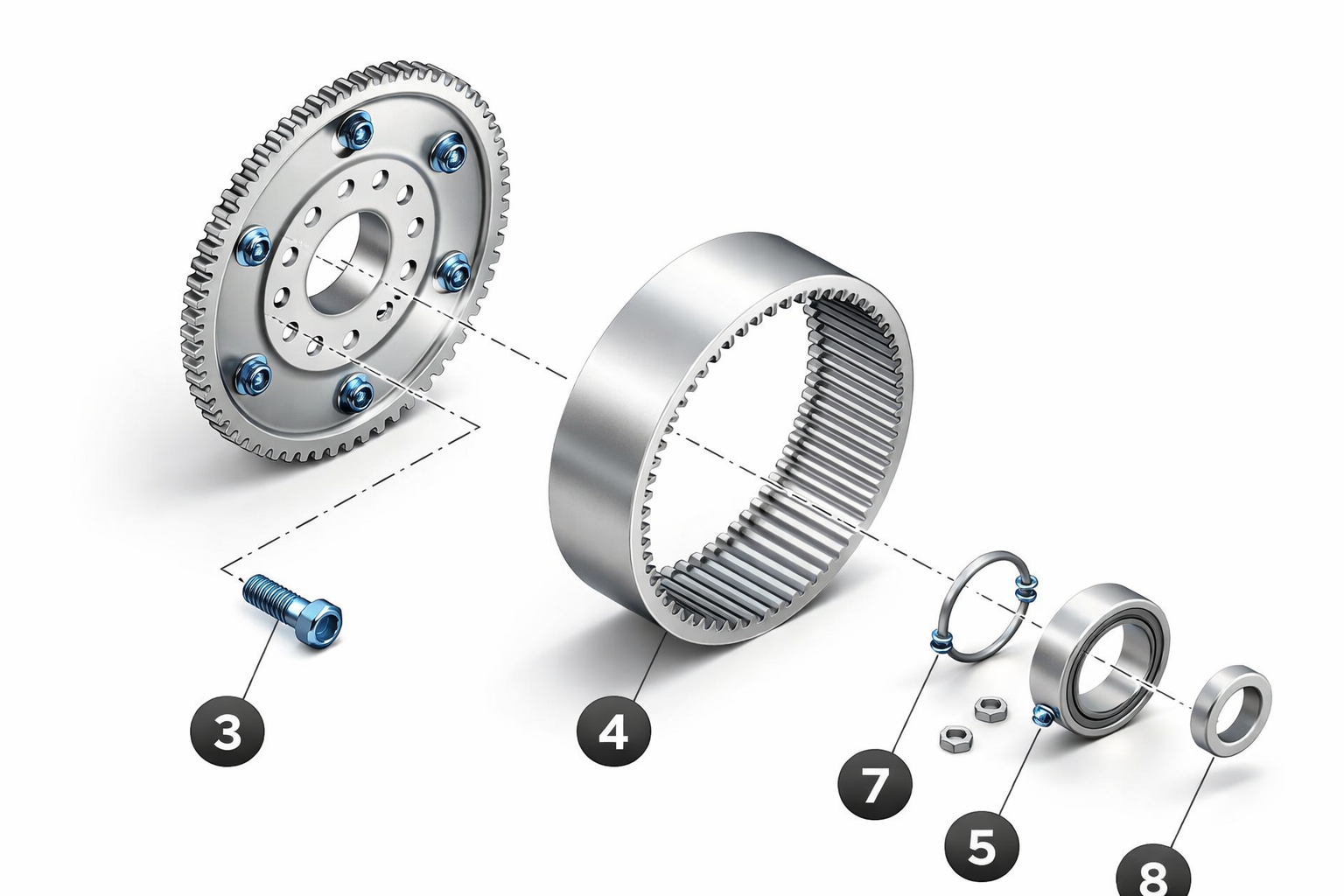 3
4
7
5
8