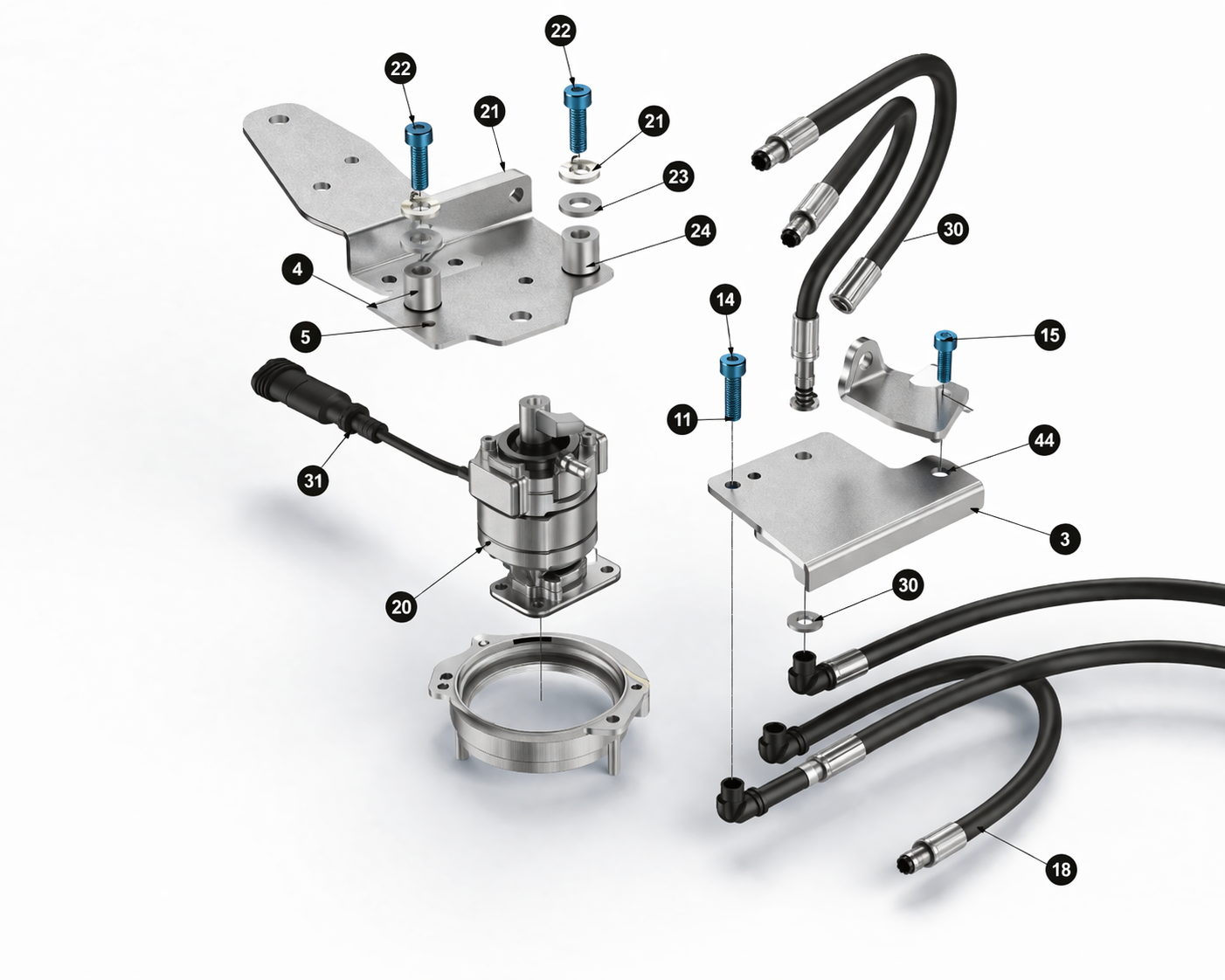 22
22
21
21
23
24
30
4
5
14
15
11
44
31
3
20
30
18