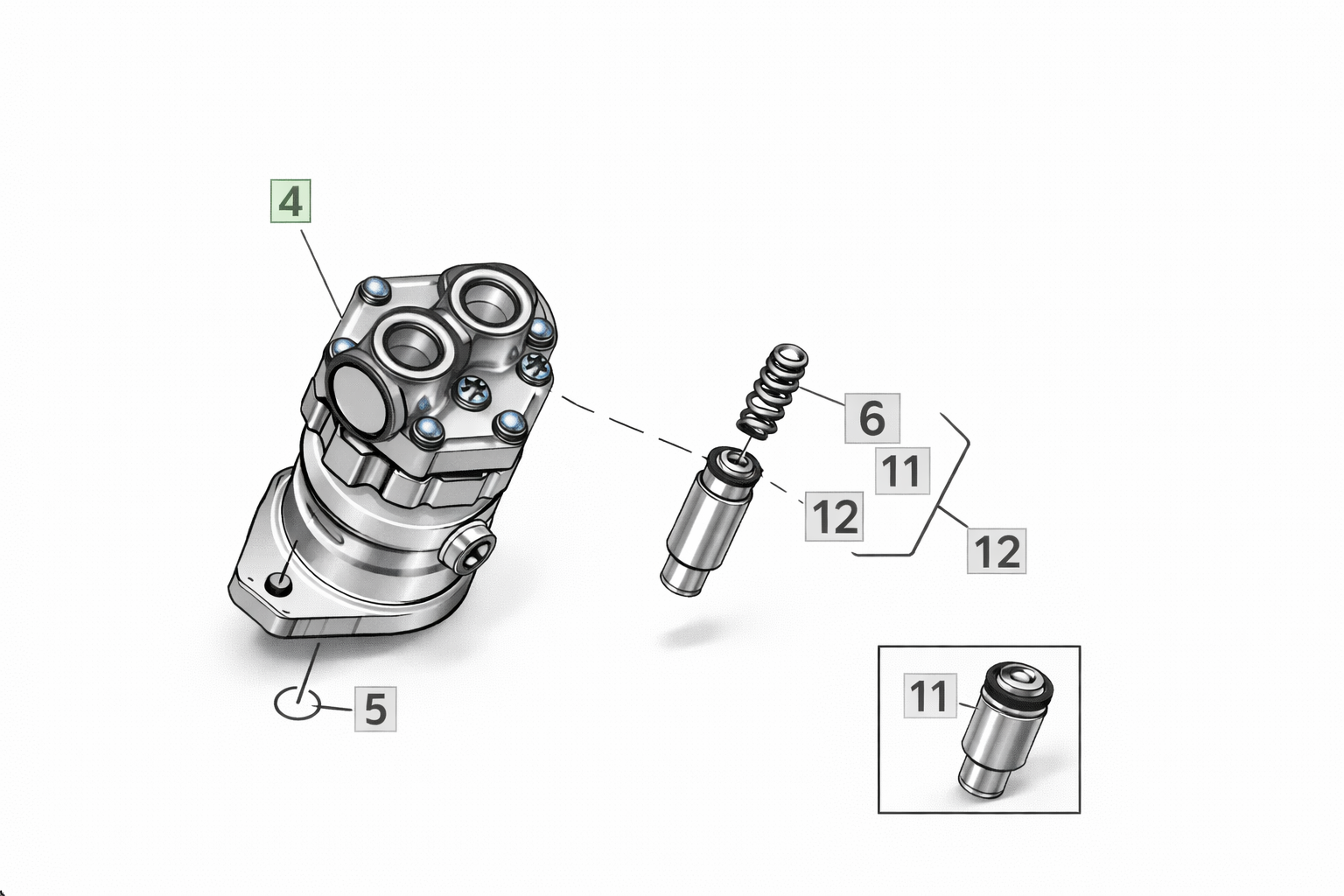 4

6

11

12

12

5

11