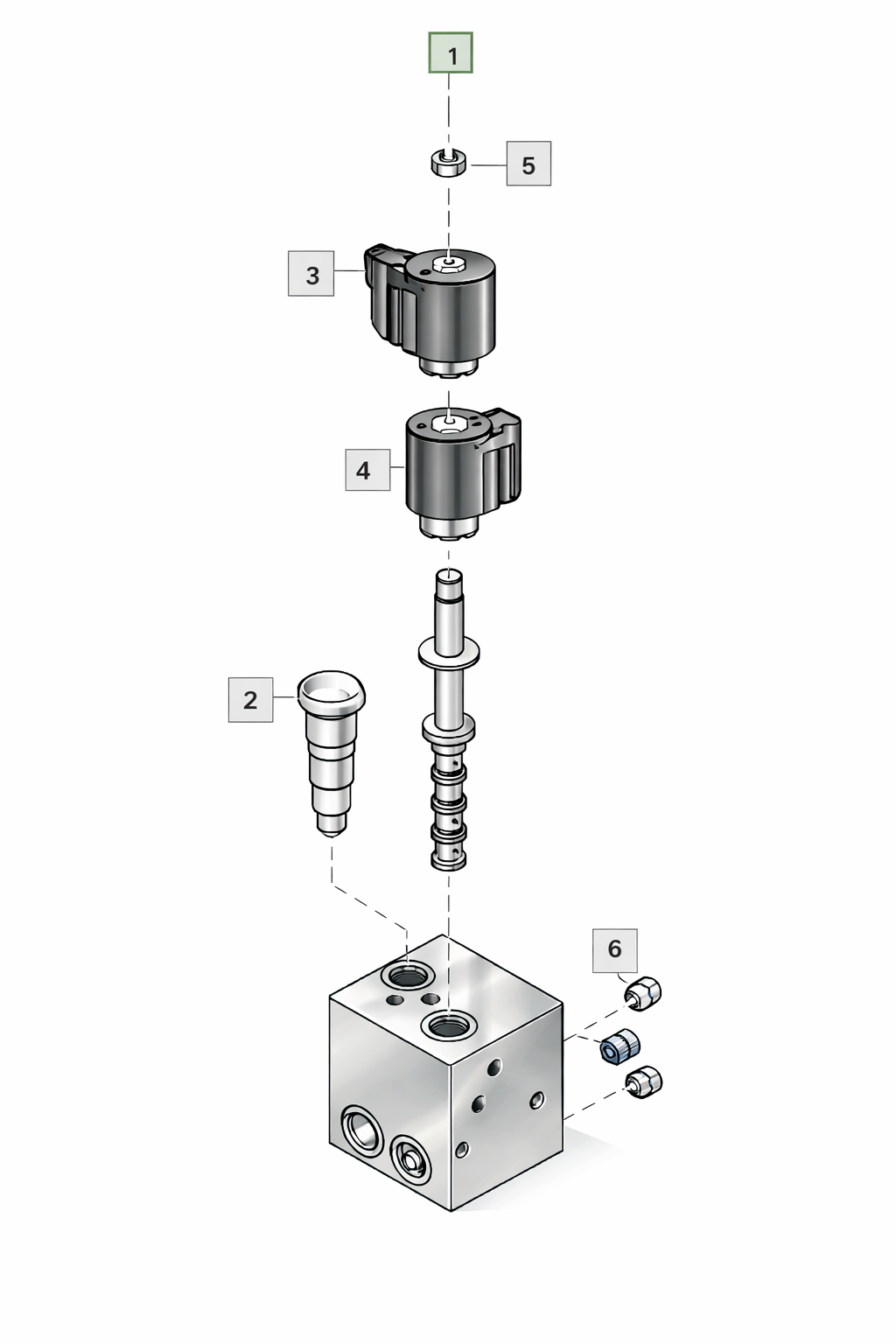 1
5
3
4
2
6