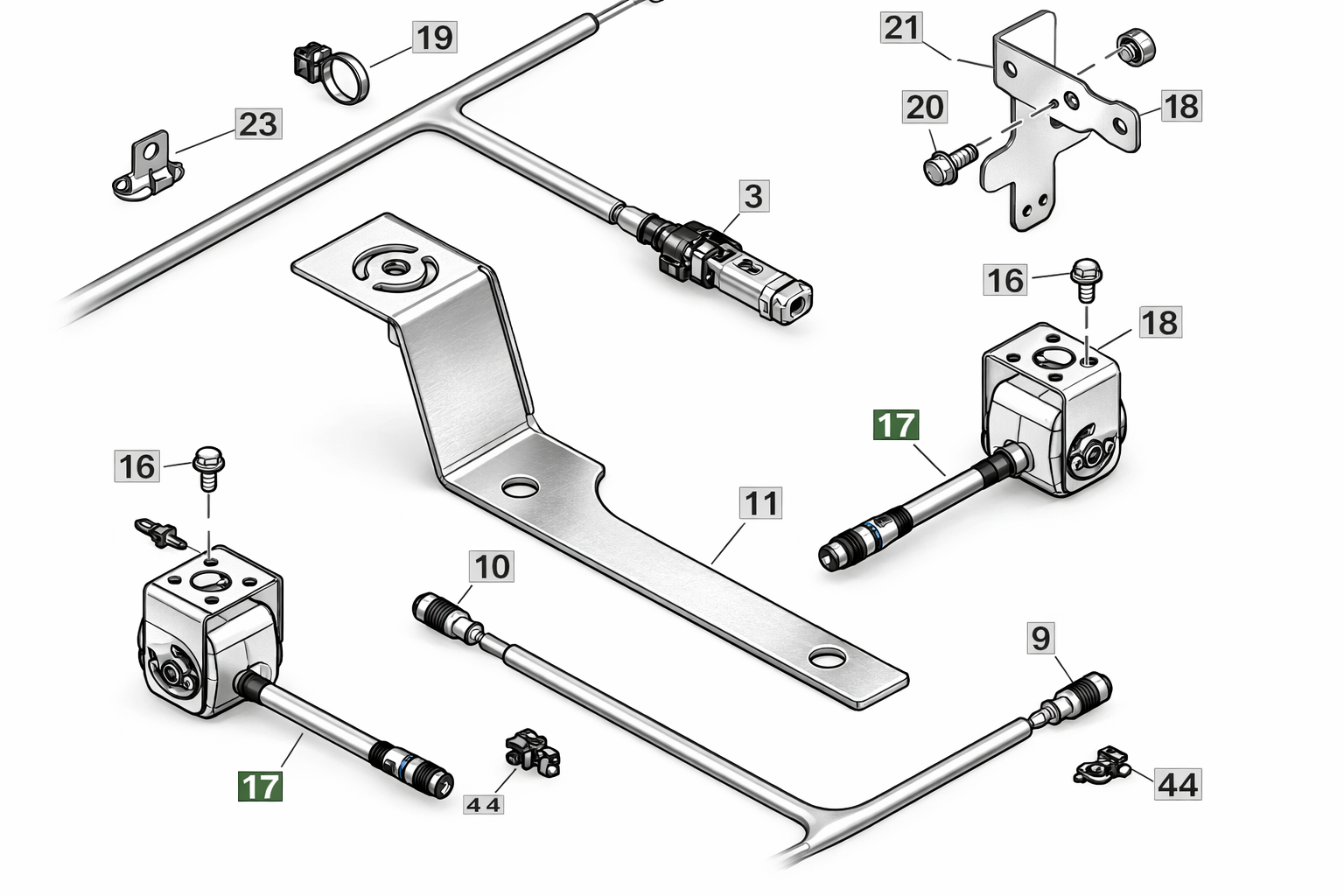 19
21
23
20
18
3
16
18
17
16
11
10
9
17
44
44