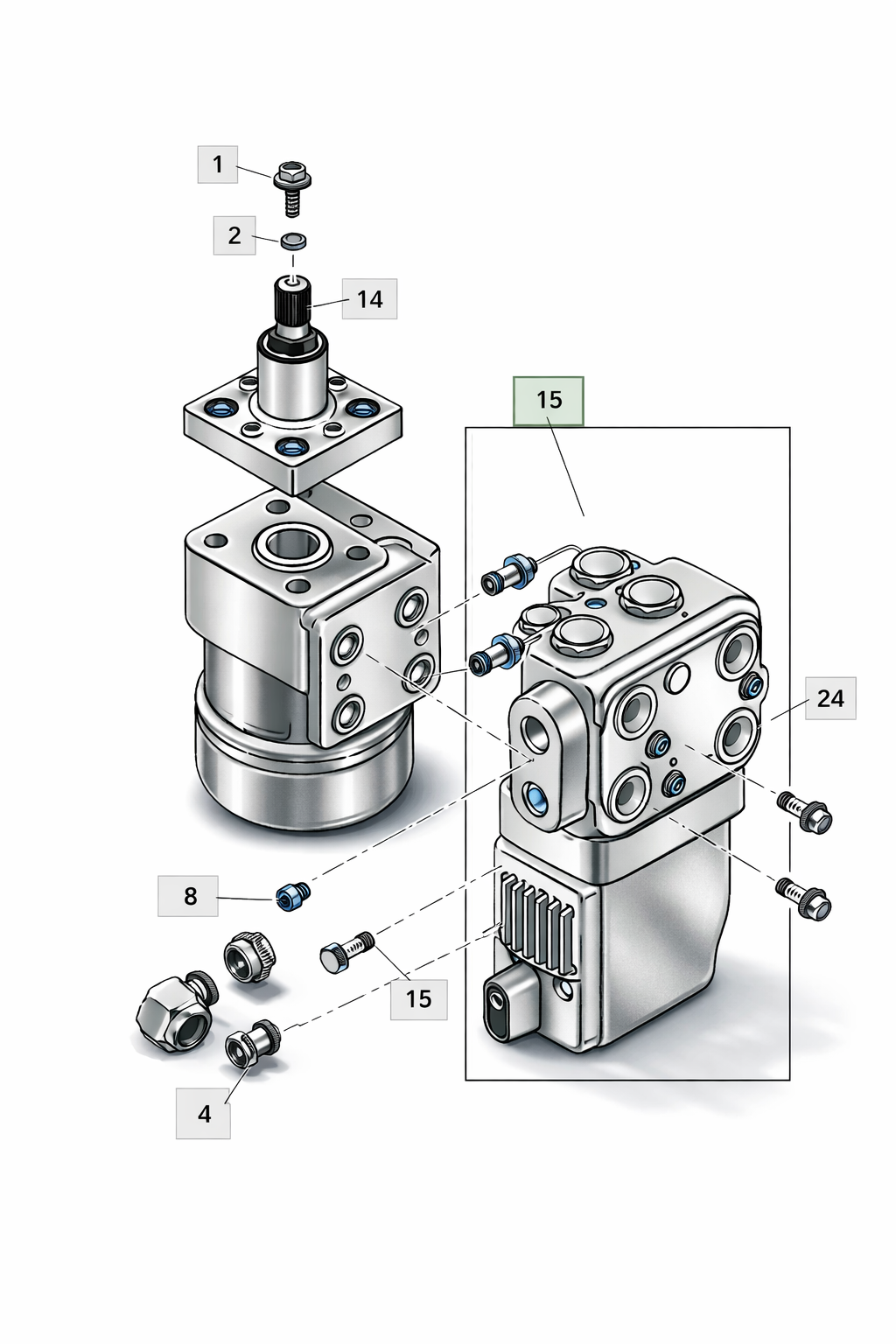 1

2

14

15

24

8

15

4