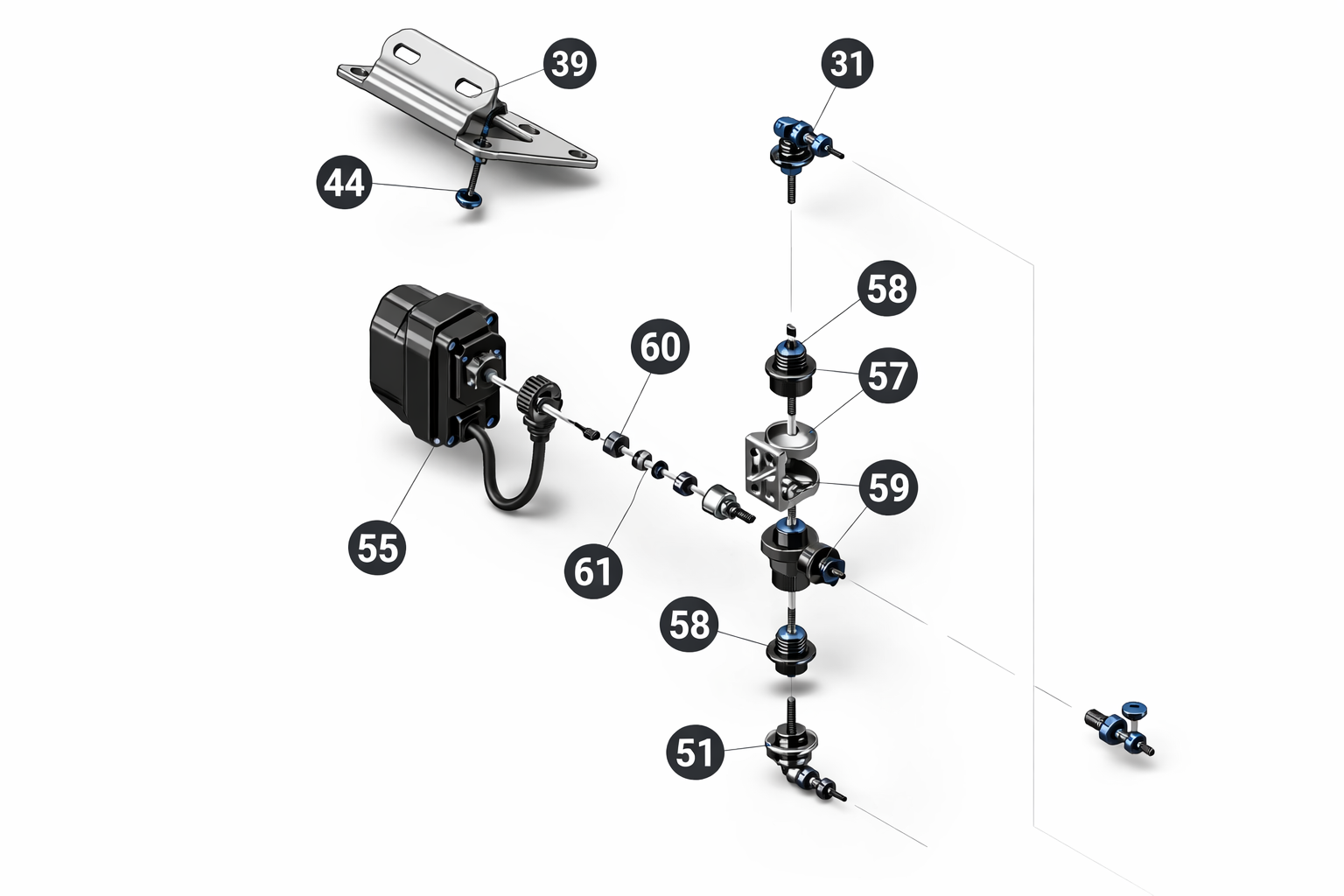 39
31
44
58
60
57
59
55
61
58
51