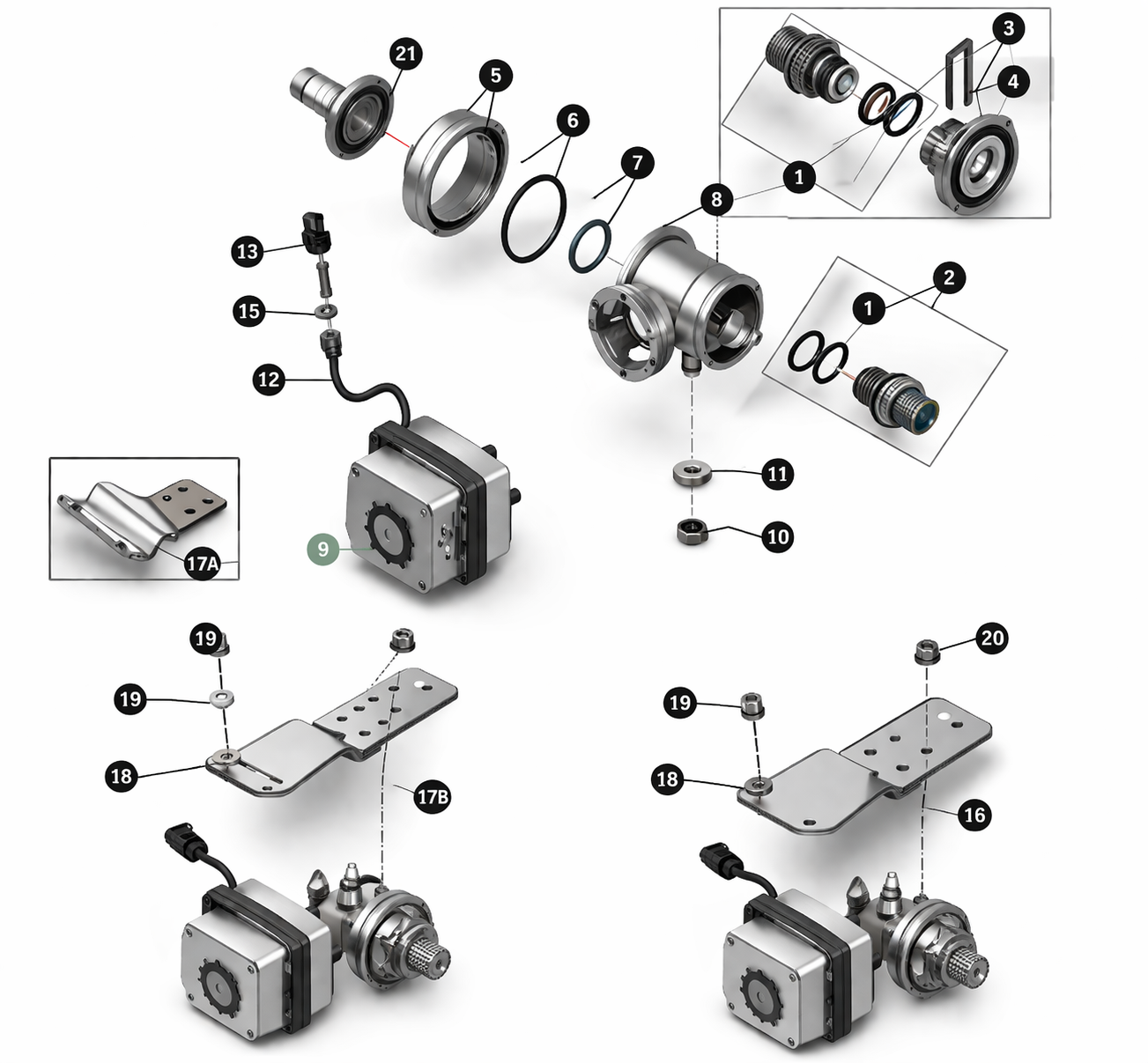 21
5
6
7
3
4
1
8
13
15
12
2
1
11
10
9
17A
19
19
18
17B
20
19
18
16