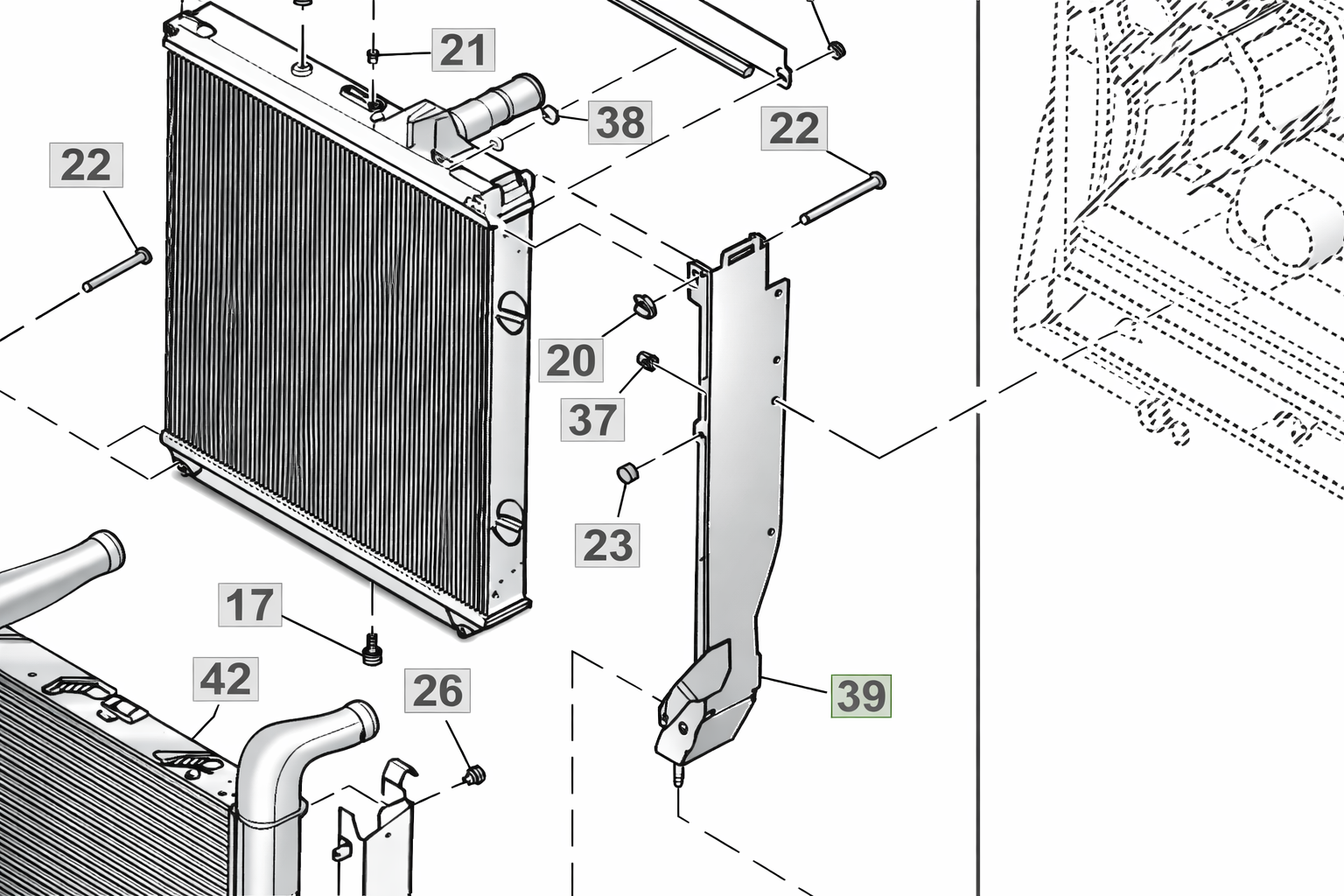 21
38
22
22
20
37
23
17
42
26
39