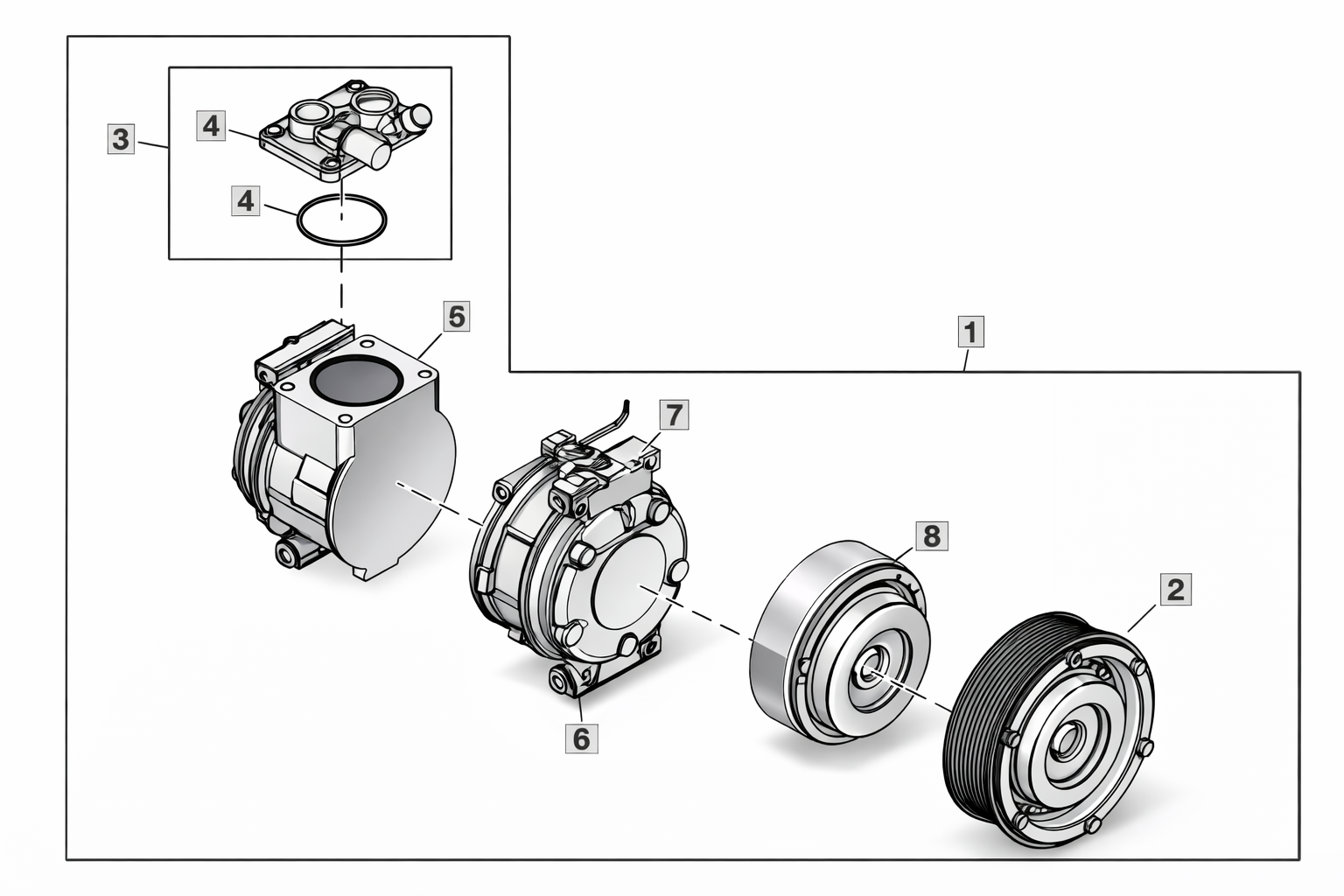 3
4
4
5
1
7
8
2
6