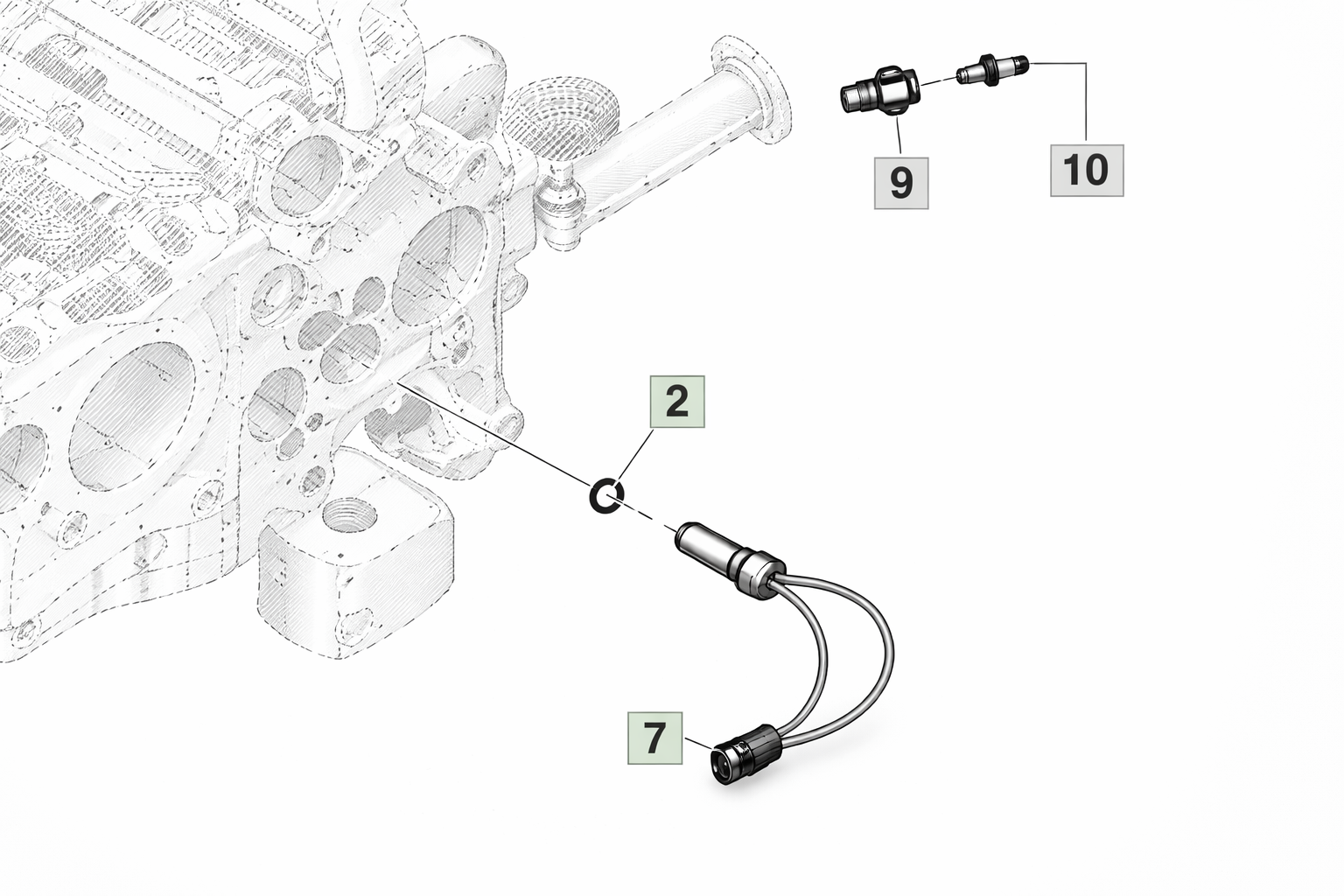 9
10
2
7