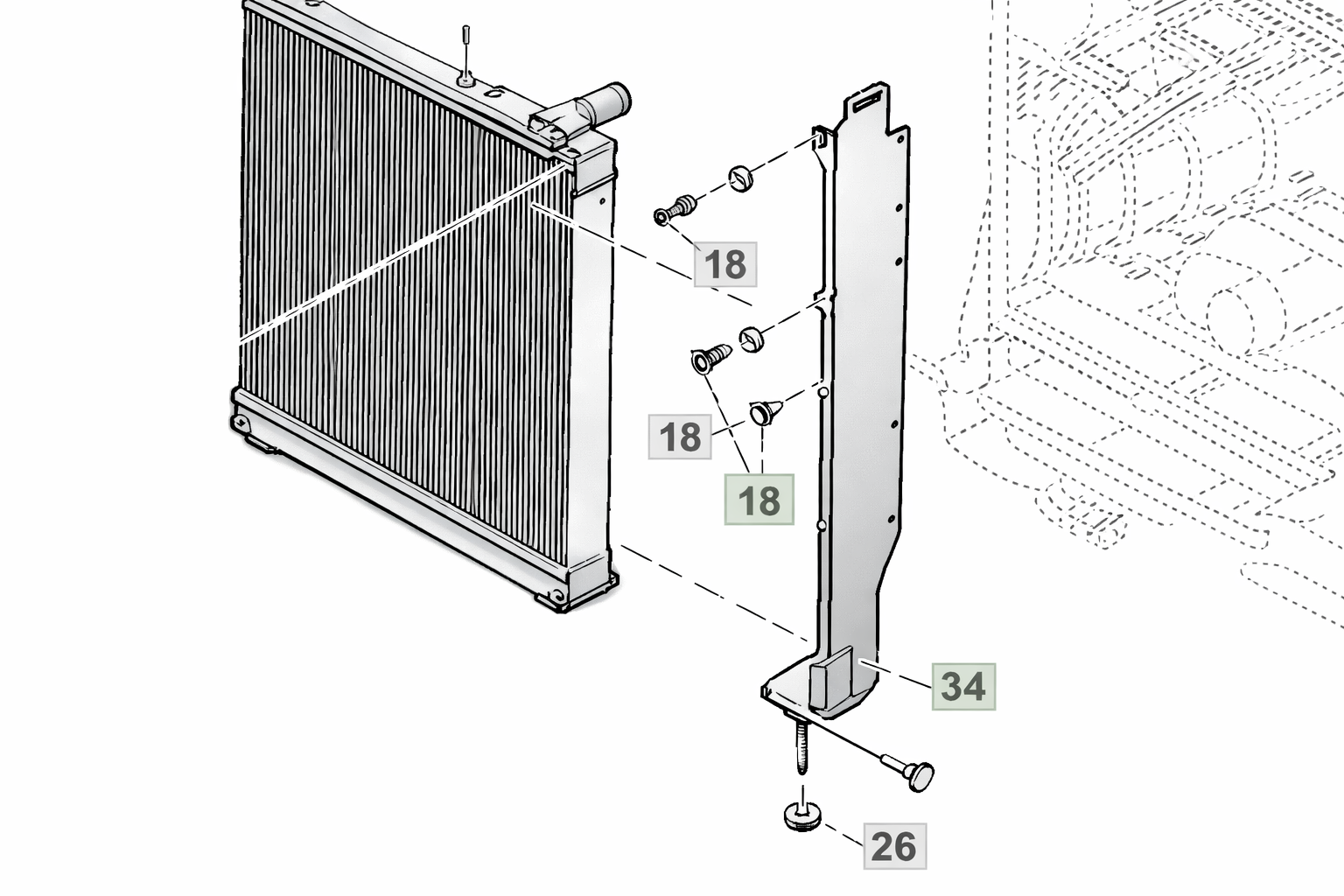 18
18
18
34
26