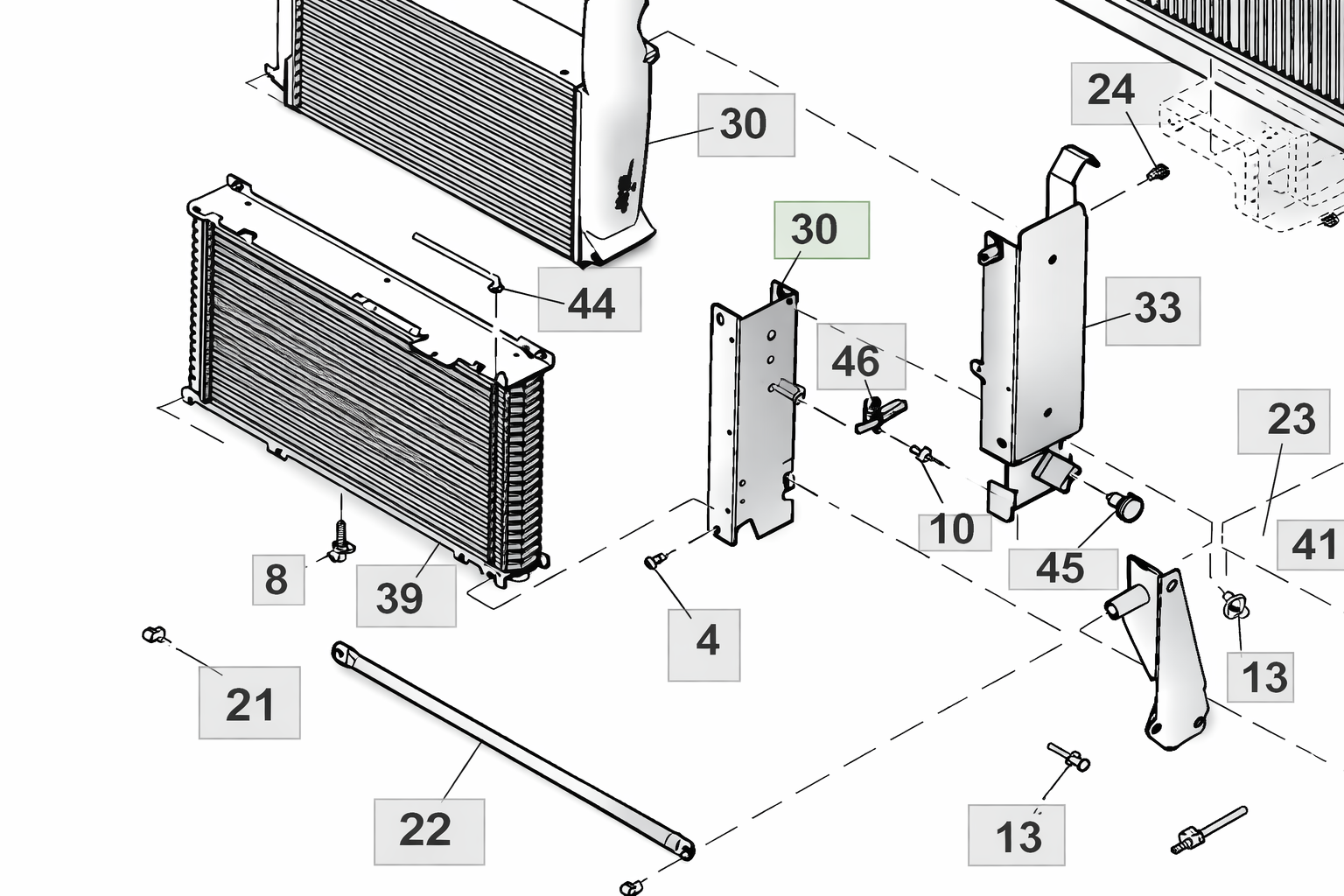 30
24
30
44
33
46
23
10
41
45
8
39
4
13
21
22
13