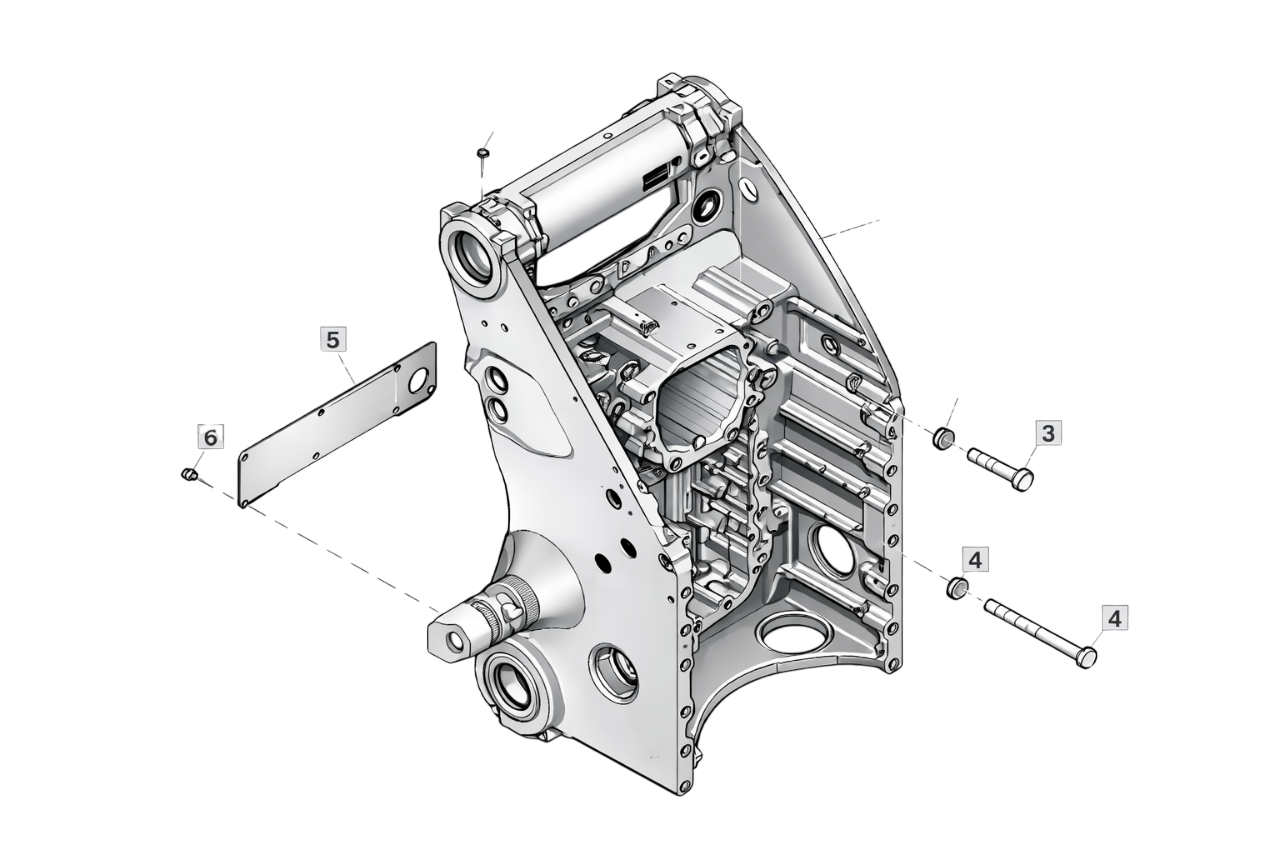 5
6
3
4
4