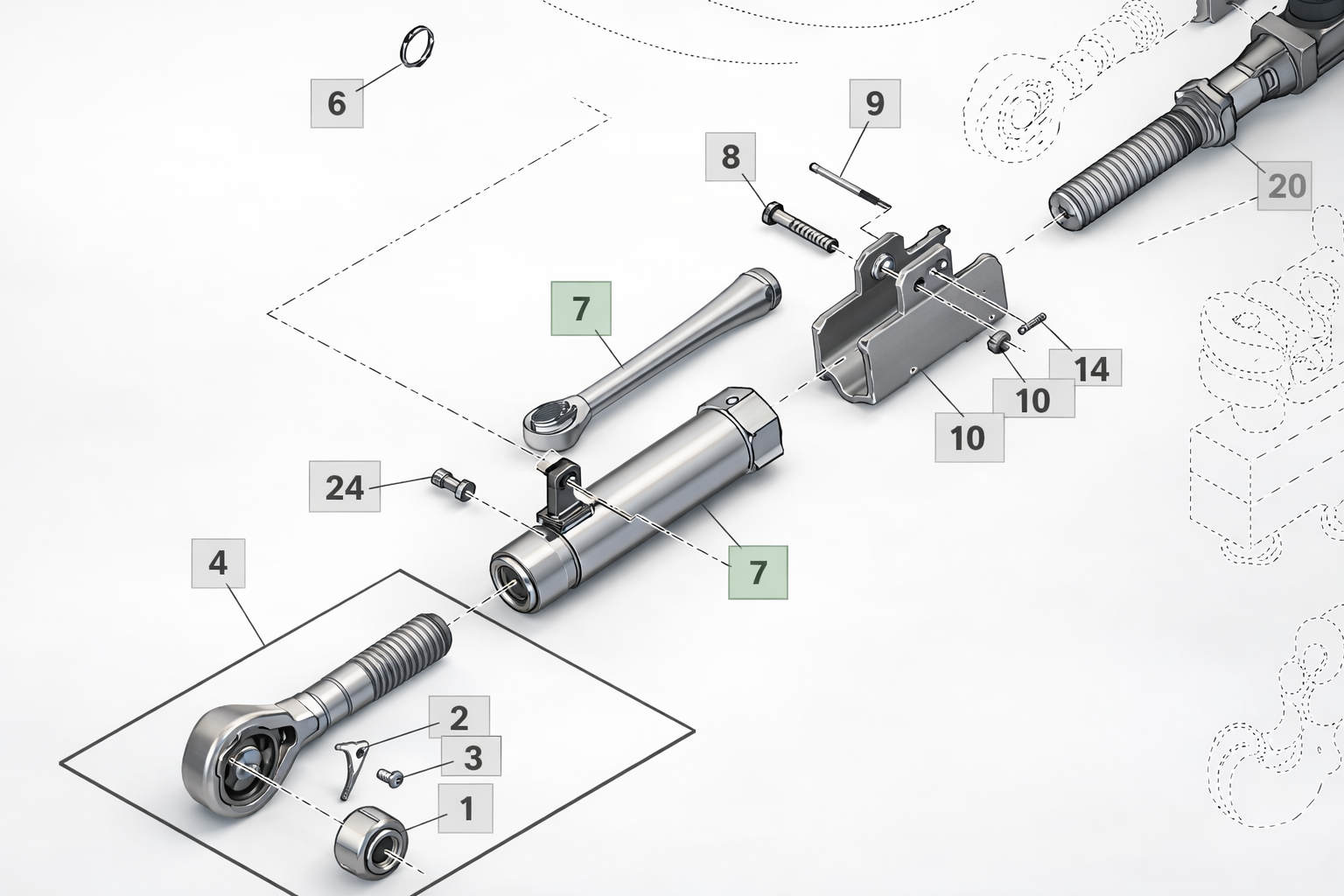 6

9

8

20

7

14

10

10

24

7

4

2

3

1