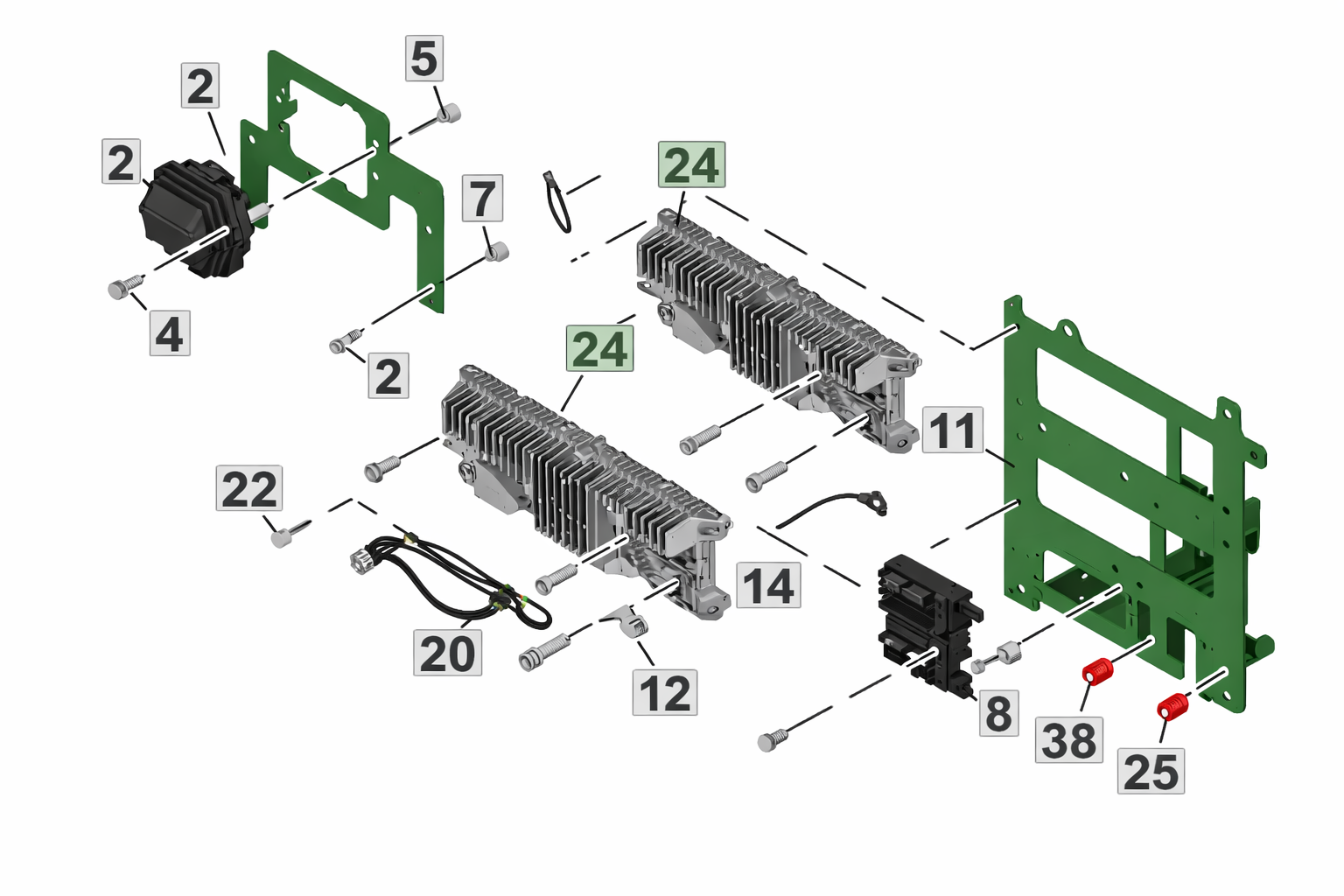 2
5
2
7
24
4
2
24
11
22
14
20
12
8
38
25