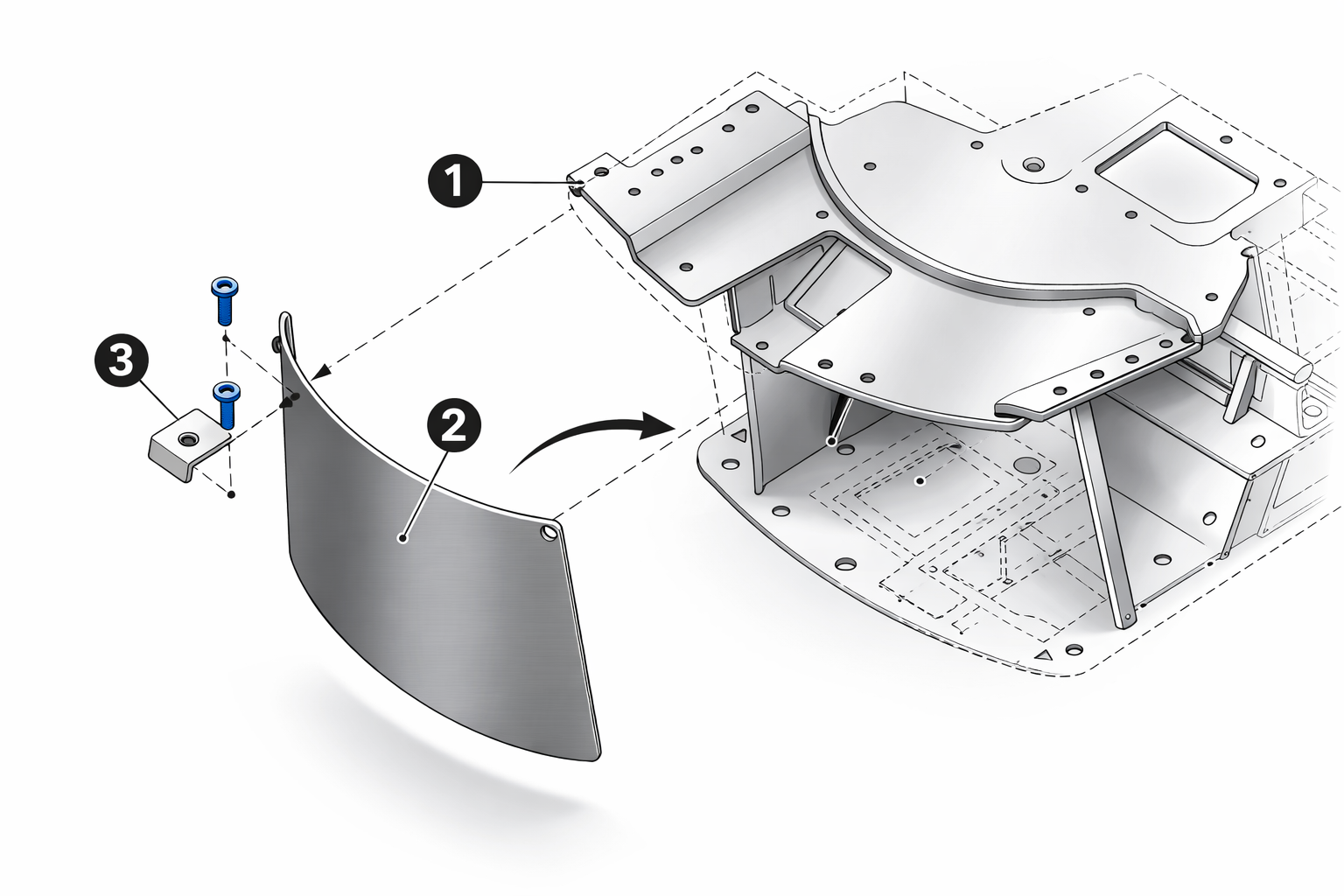 1
3
2