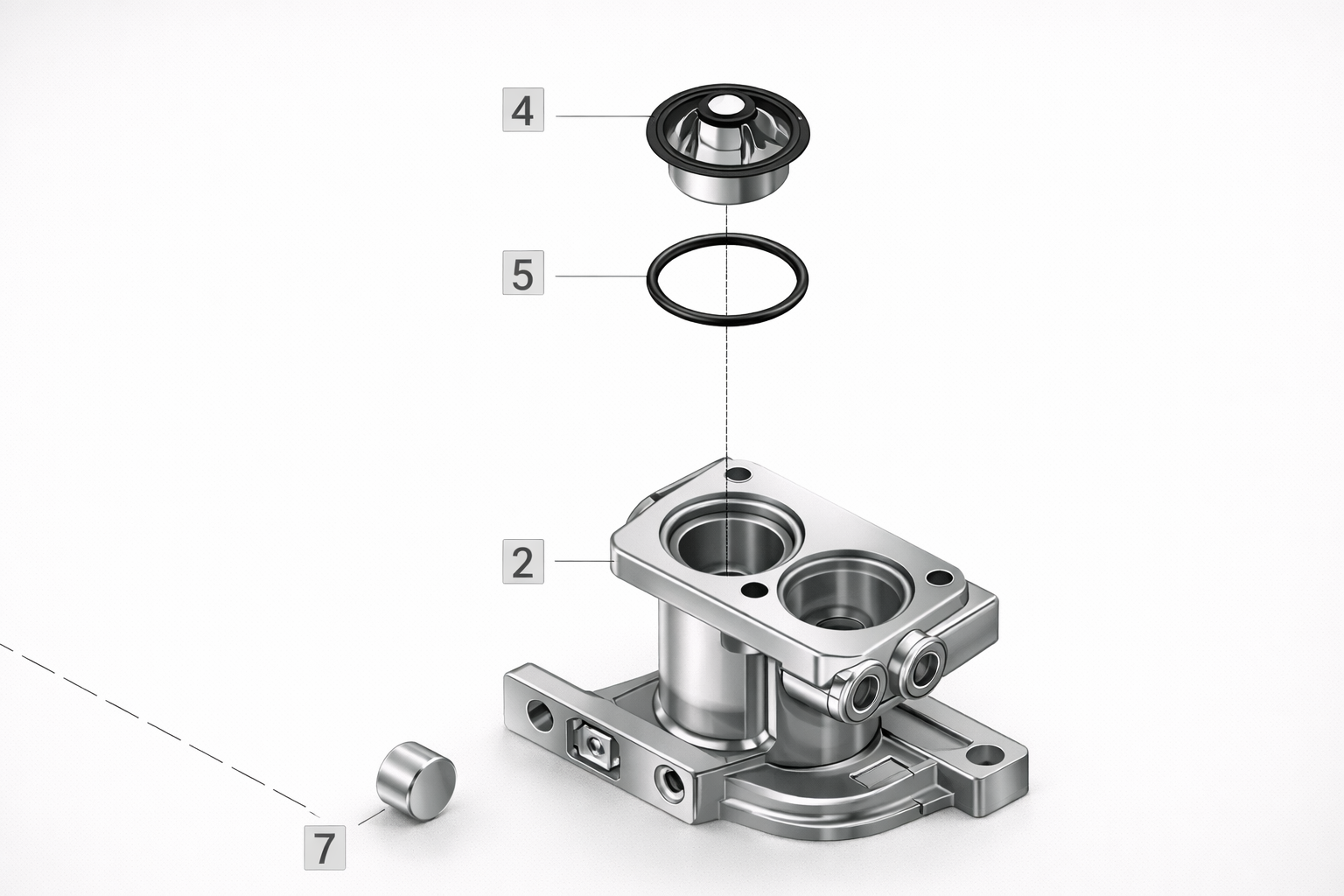 4

5

2

7