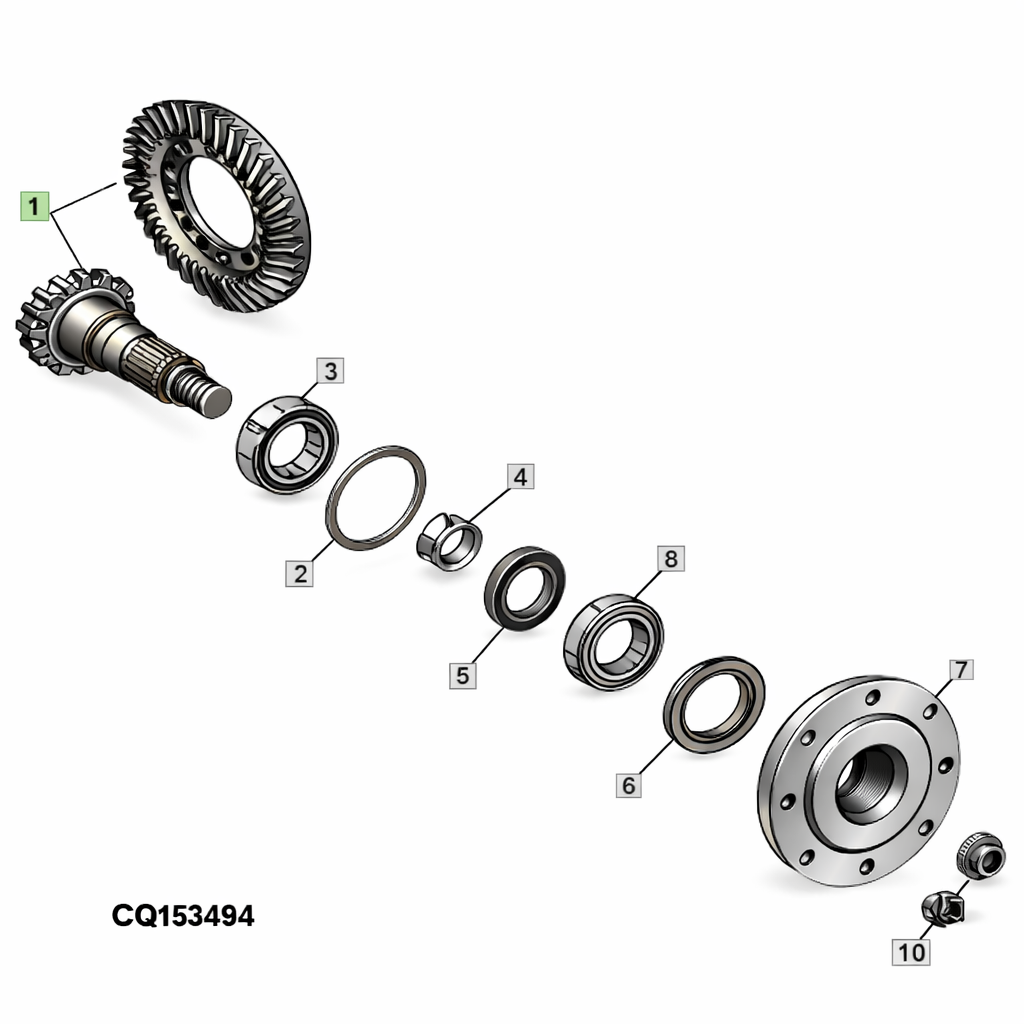 1
3
4
2
8
5
7
6
CQ153494
10