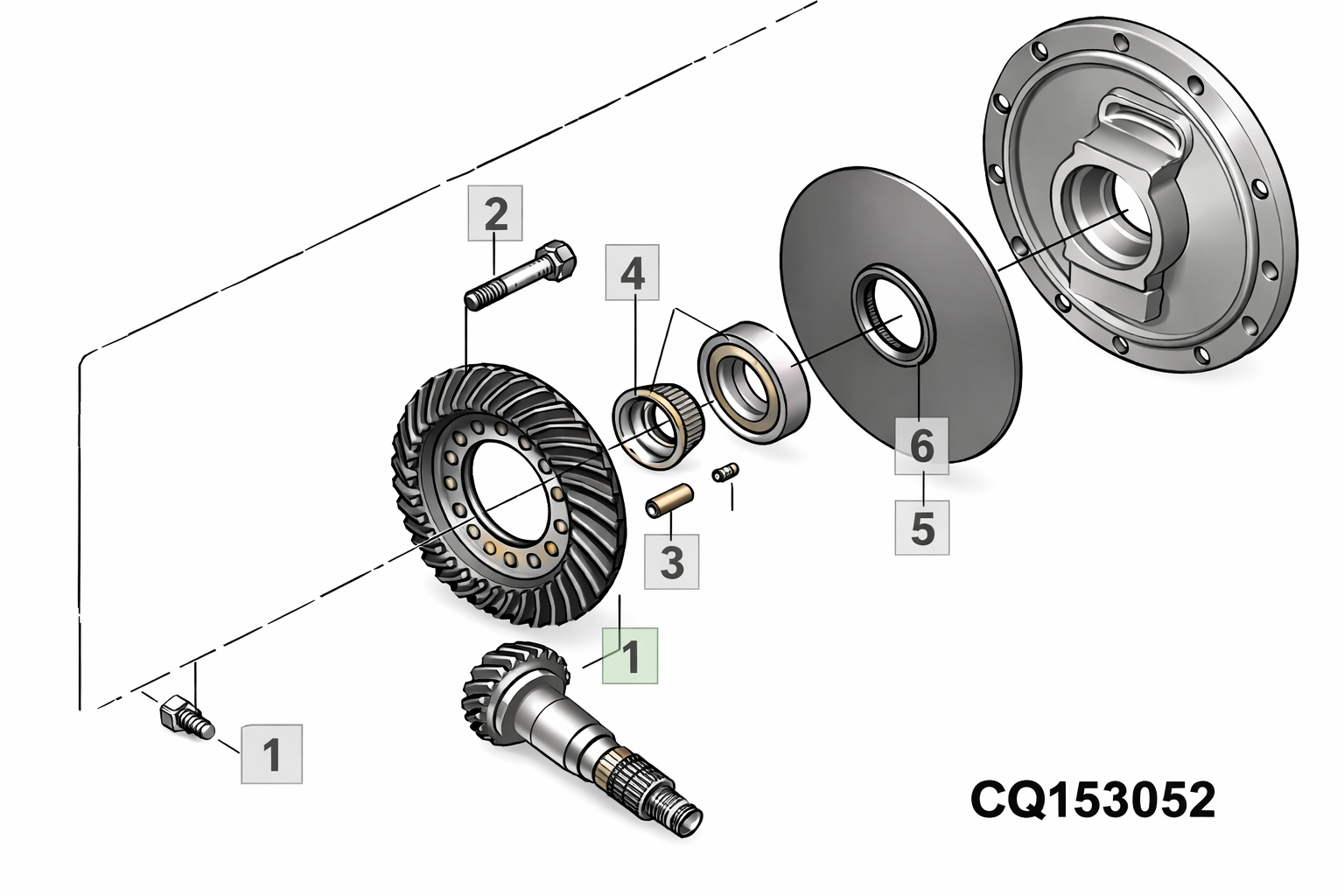 2
4
6
5
3
1
1
CQ153052