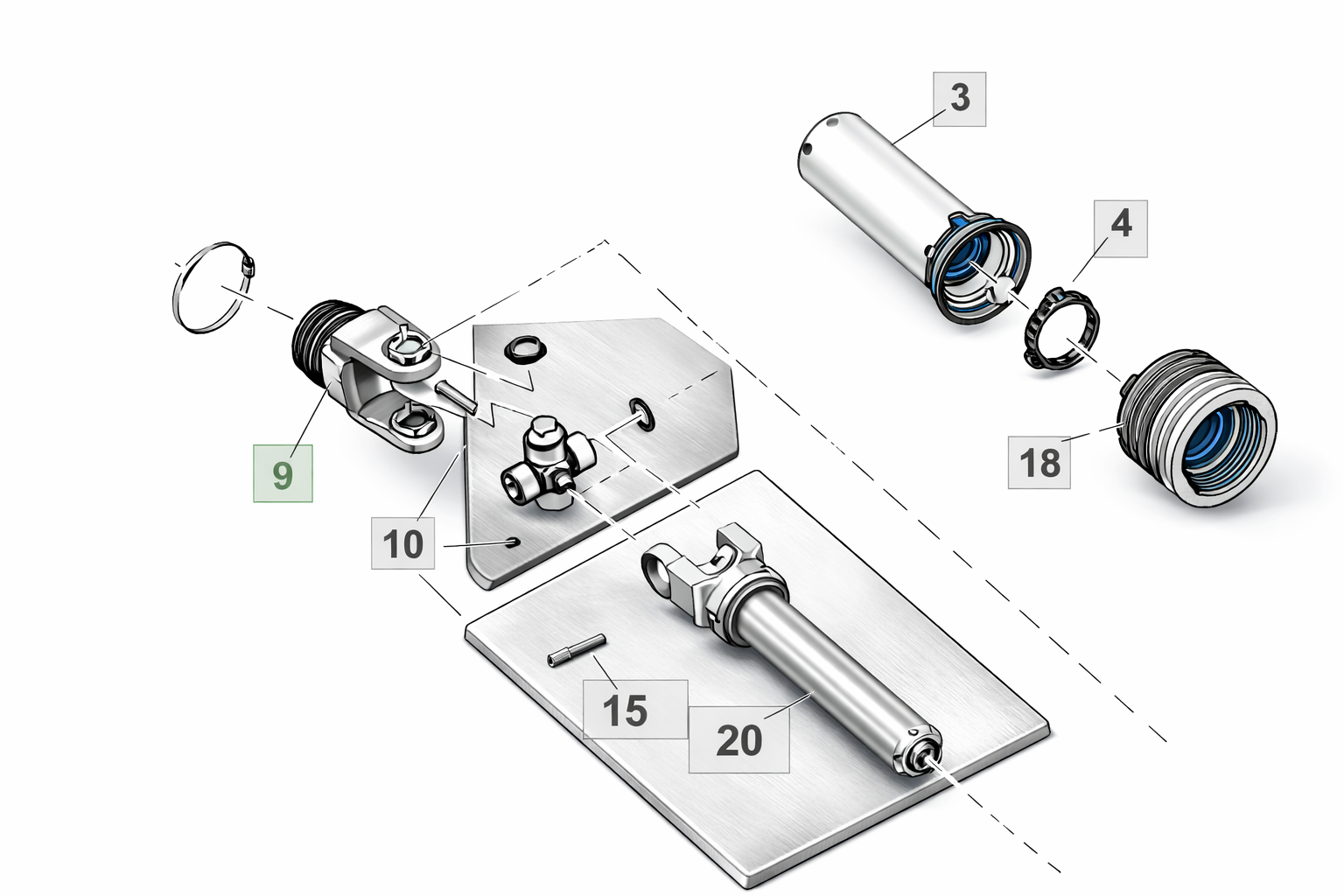 3

4

9

18

10

15

20