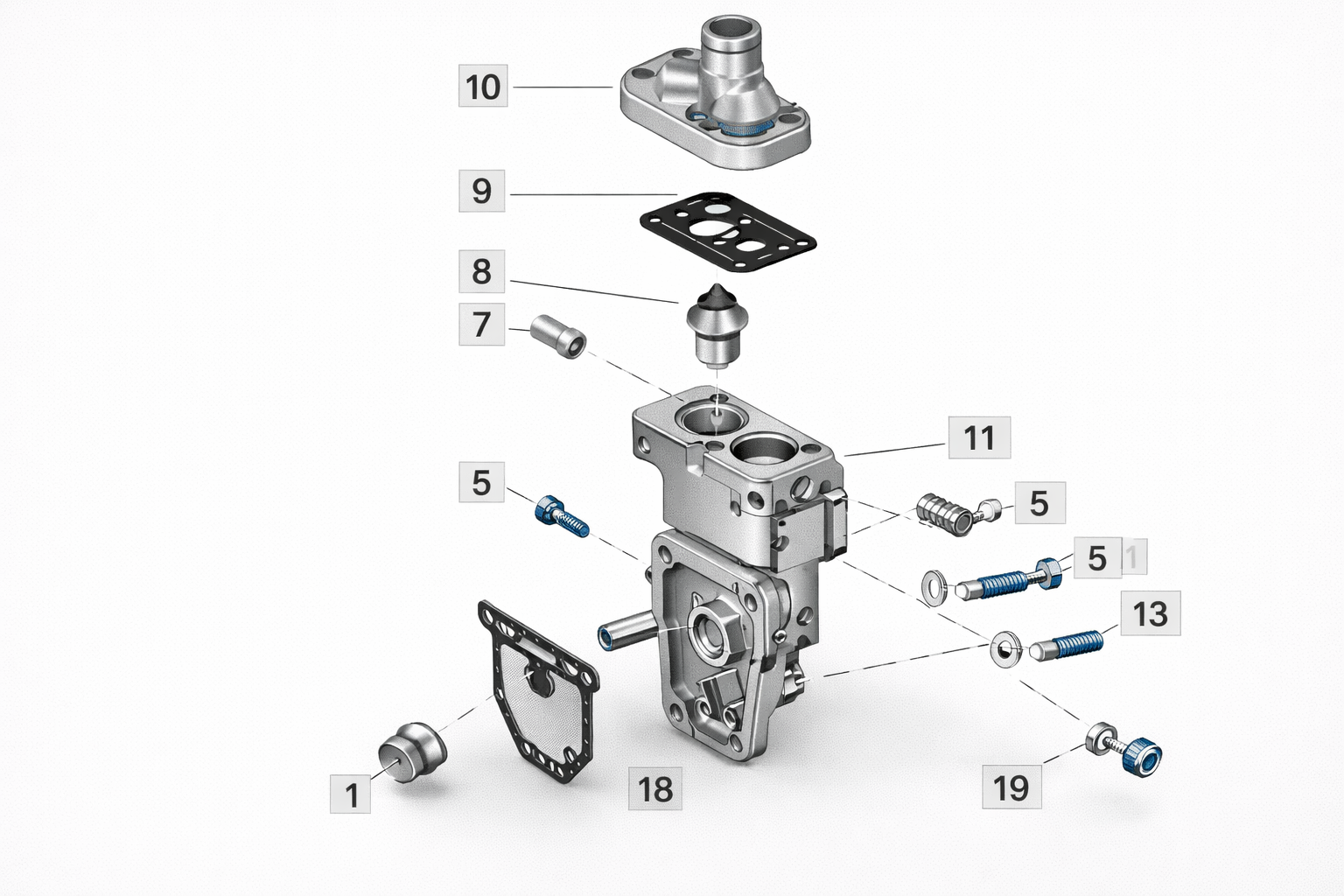 10

9

8

7

11

5

5

5 1

13

1

18

19