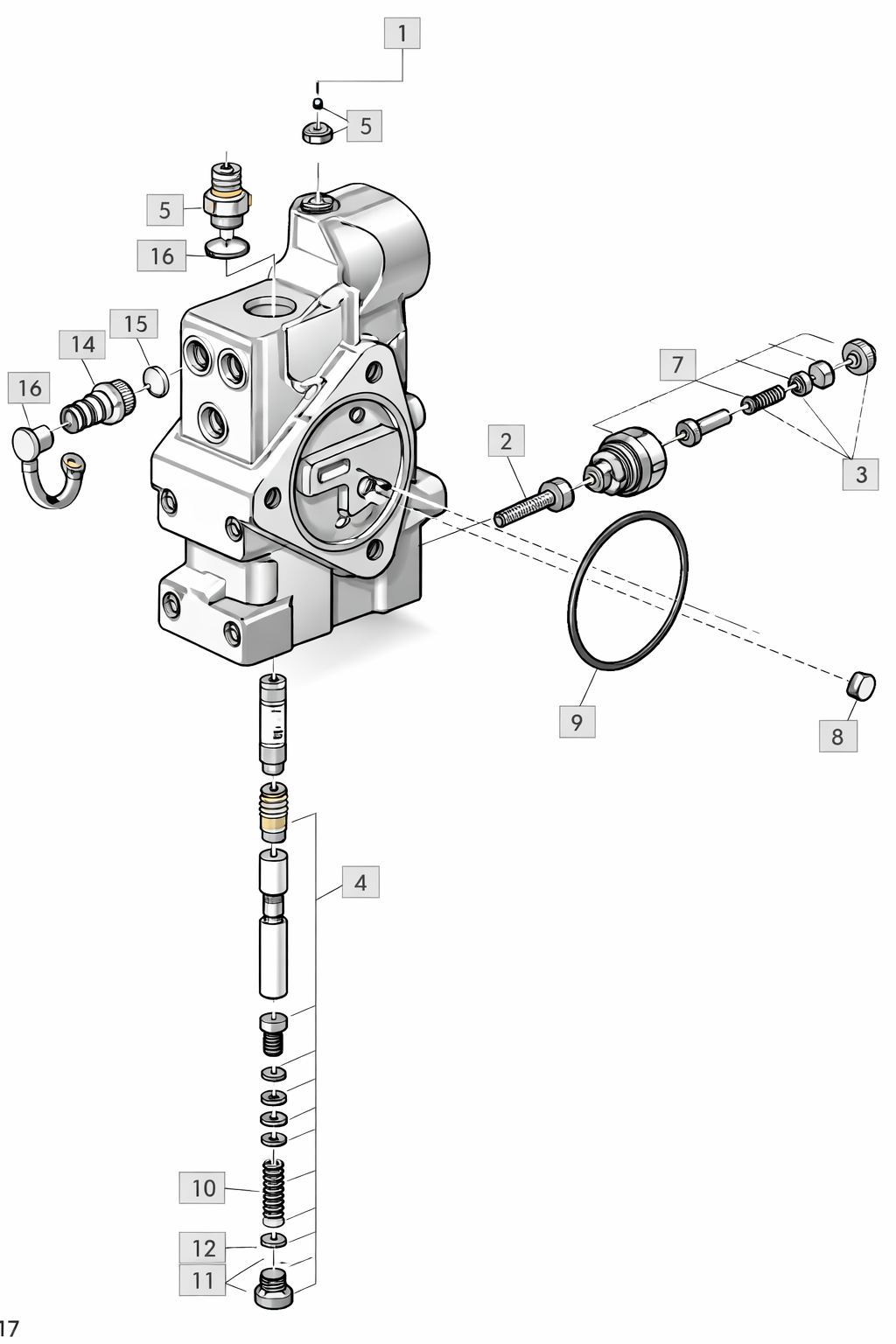 1
5
5
16
15
14
16
7
2
3
9
8
4
10
12
11
17