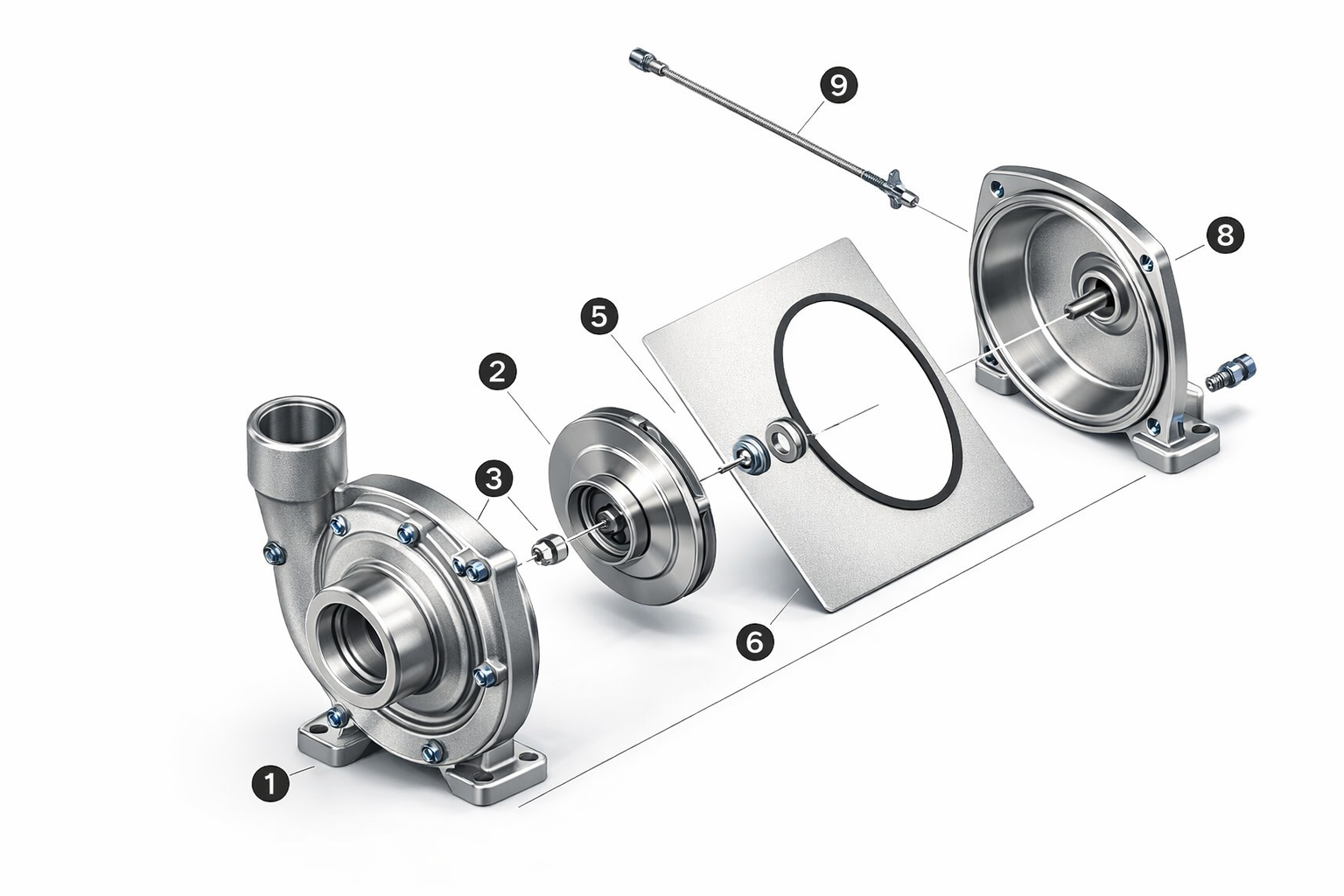 9
8
5
2
3
6
1