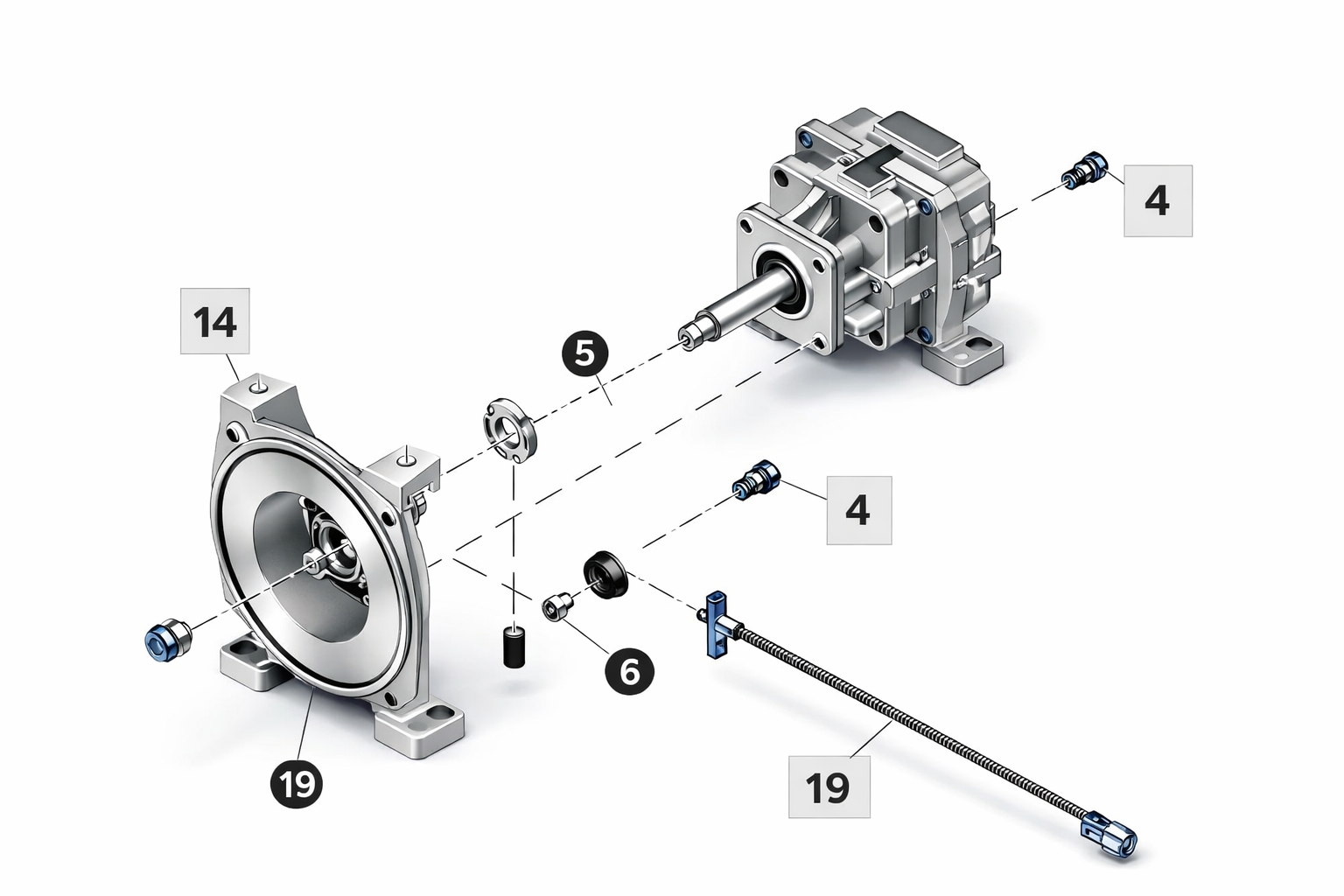 4
14
5
4
6
19
19