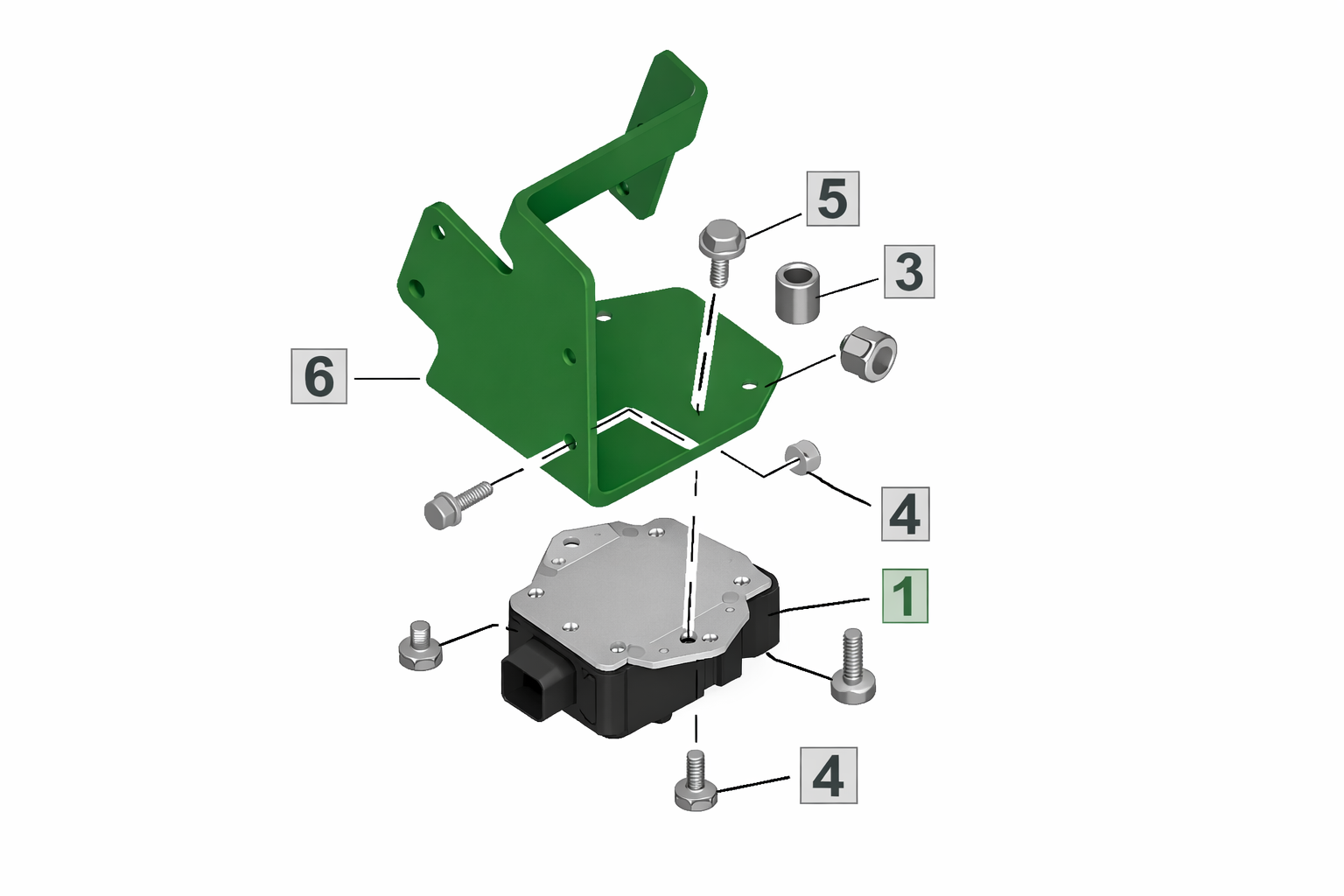 5
3
6
4
1
4