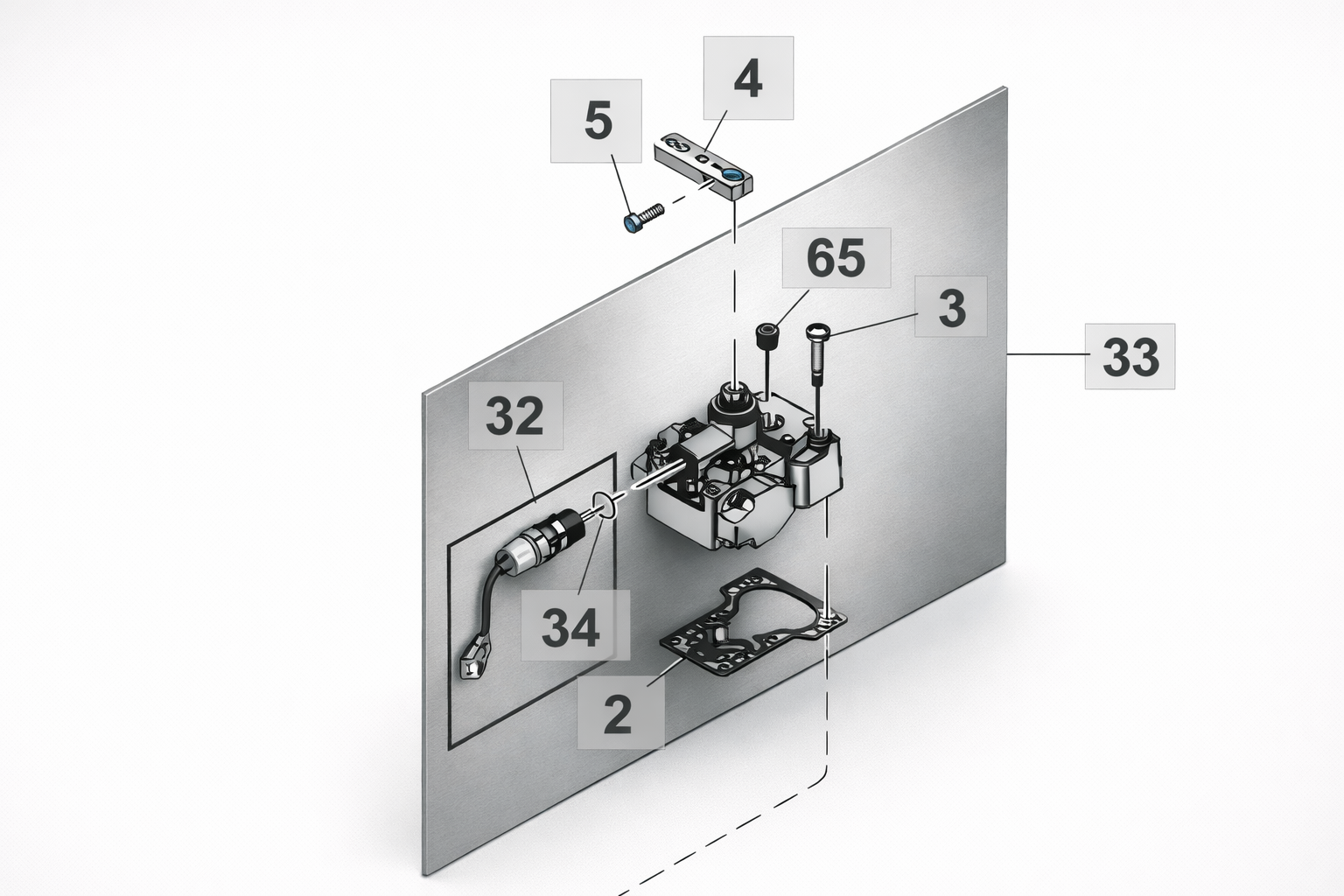 4

5

65

3

33

32

34

2