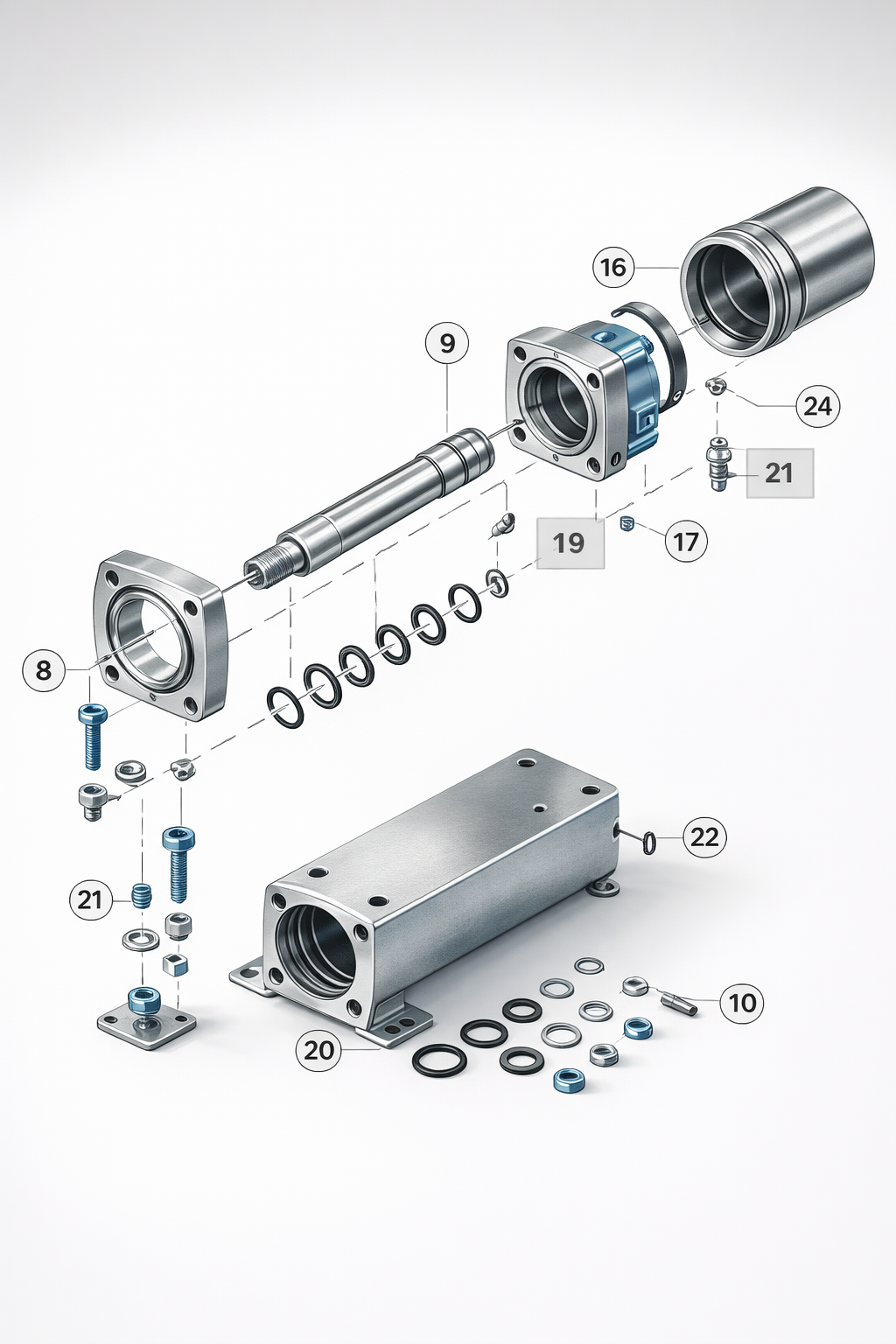 16

9

24

21

19

17

8

22

21

10

20