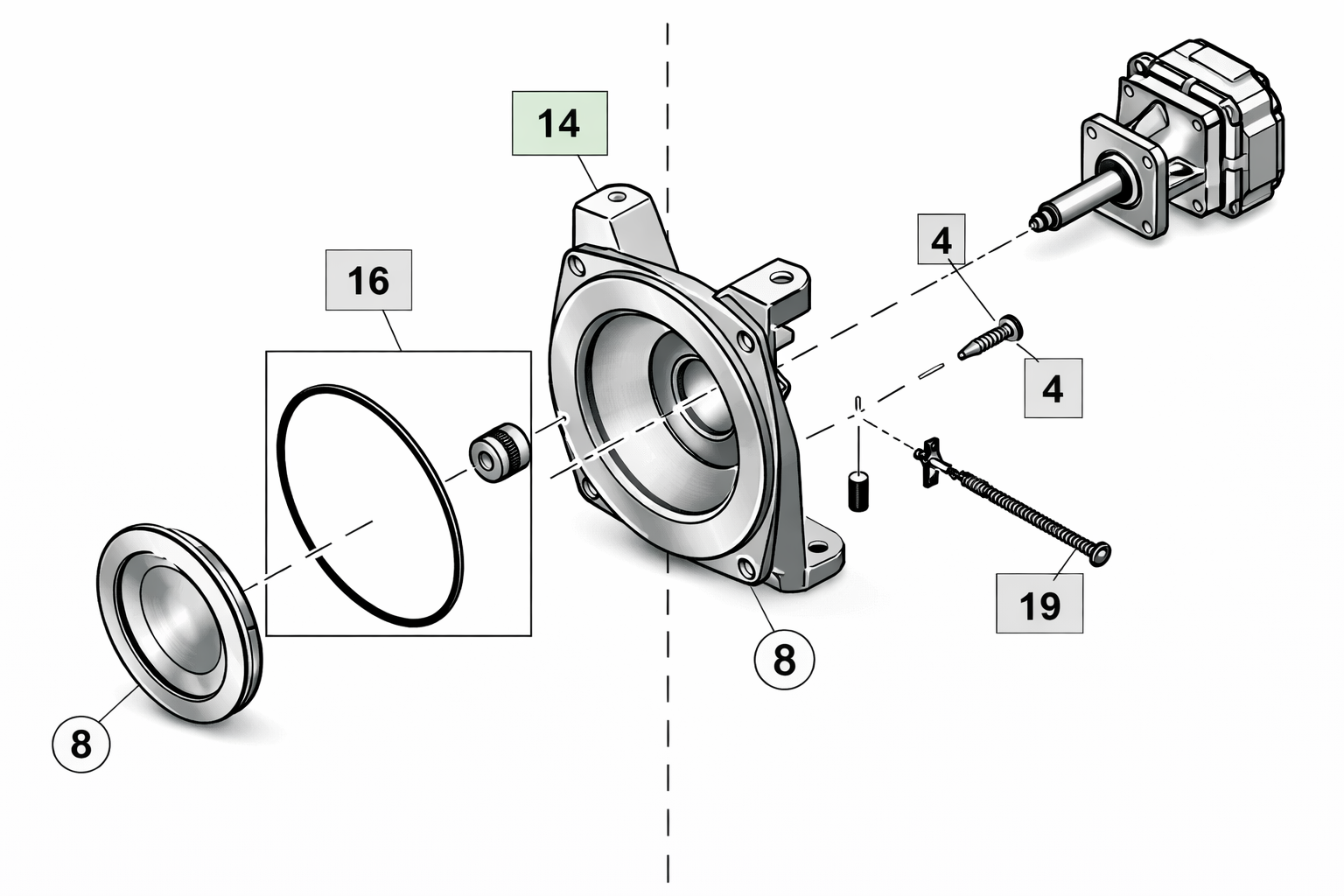 14
16
4
4
19
8
8