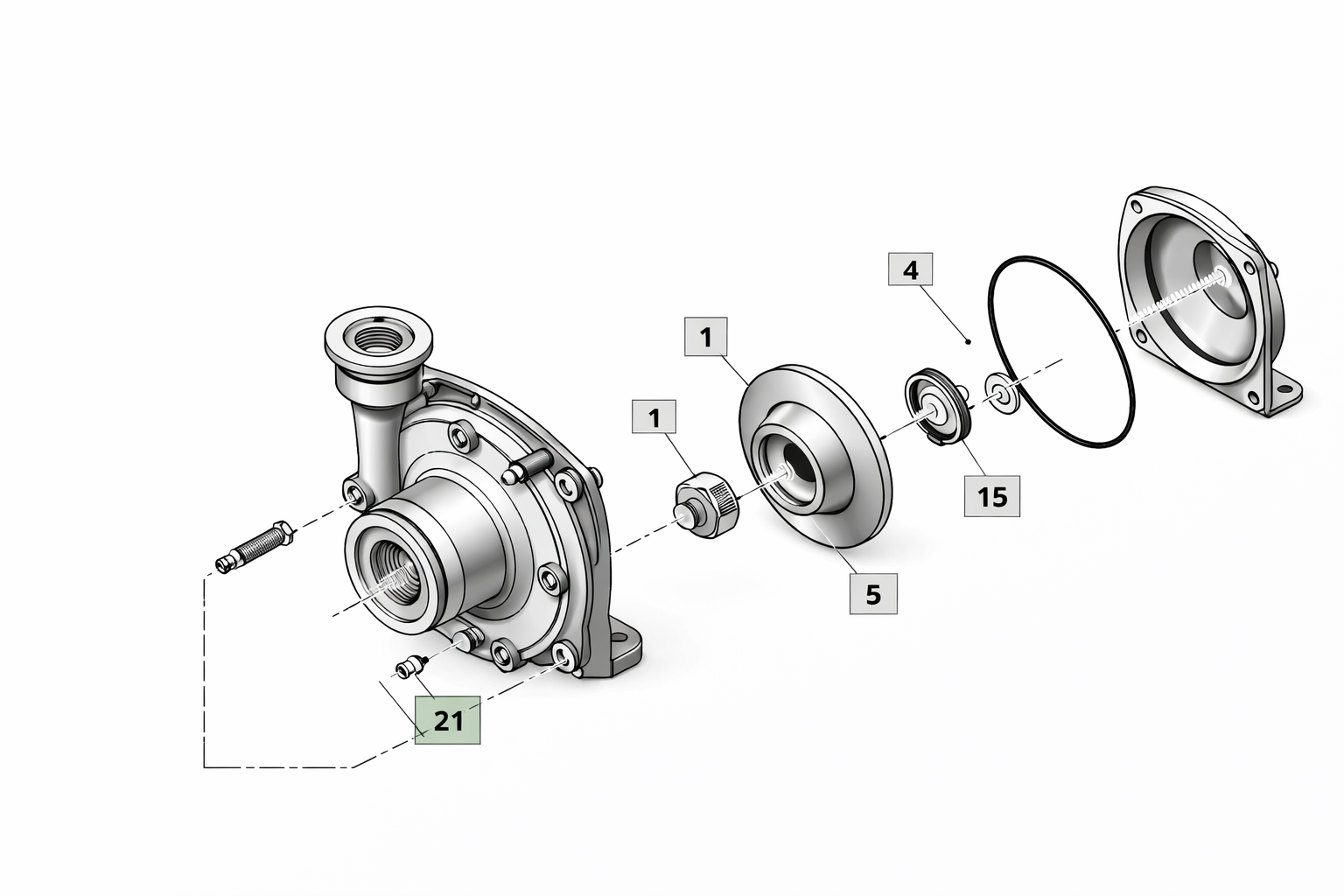 4
1
1
15
5
21