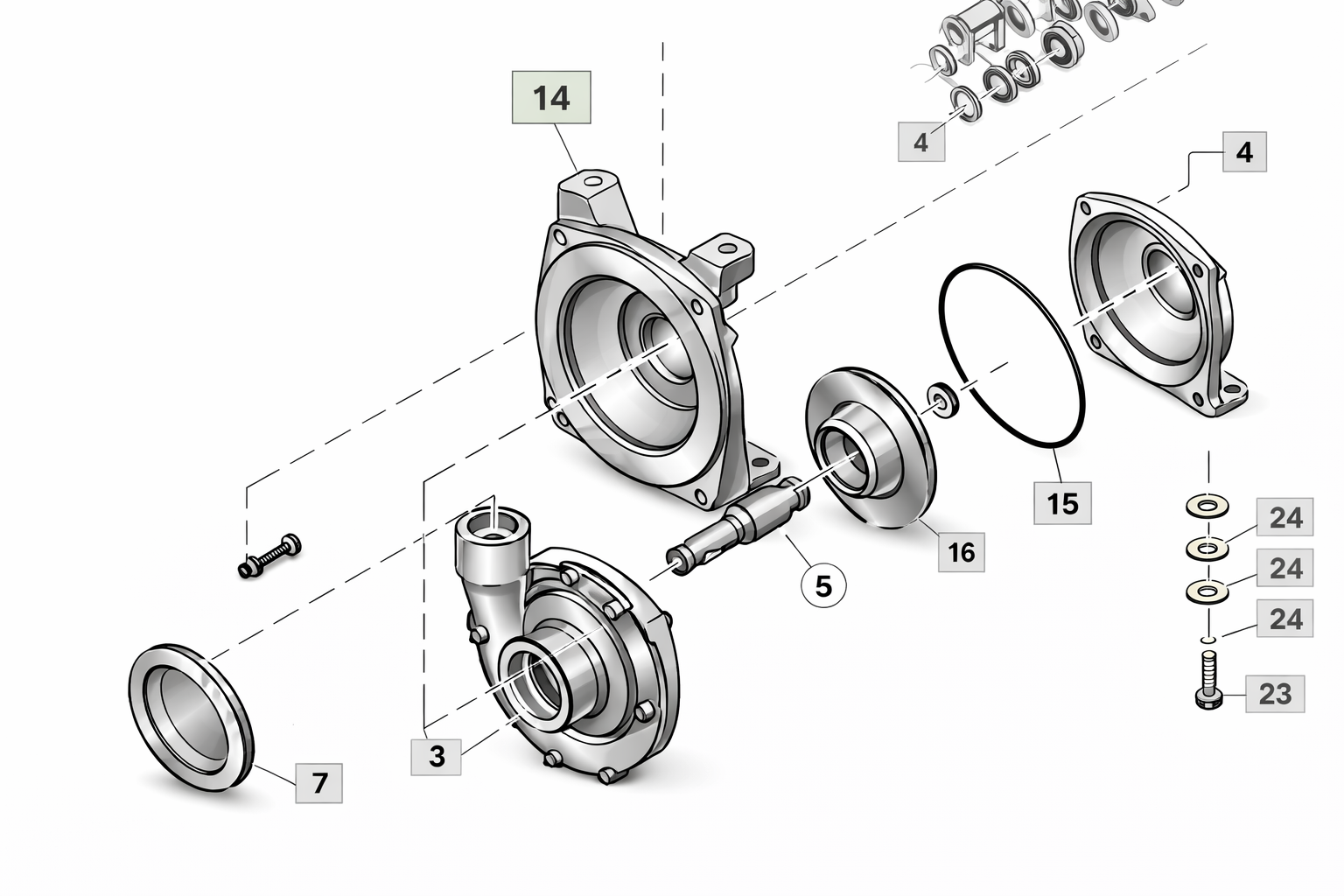 14
4
4
15
16
5
24
24
24
23
3
7