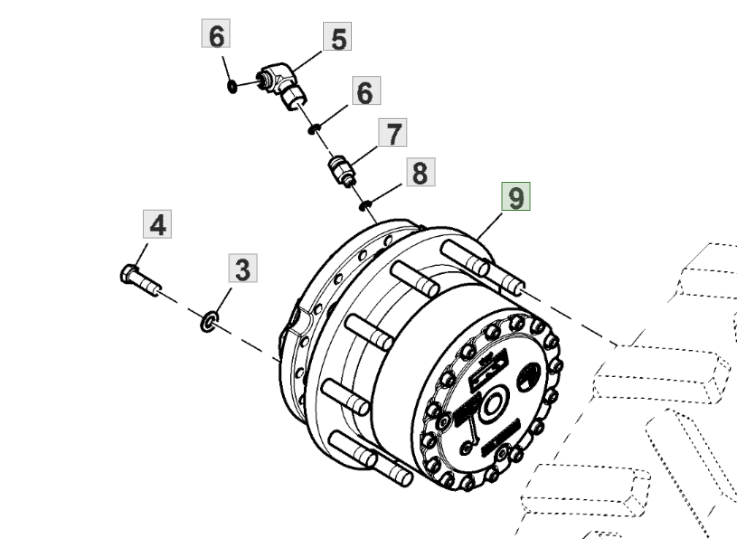 6
5
6
7
8
9
4
3