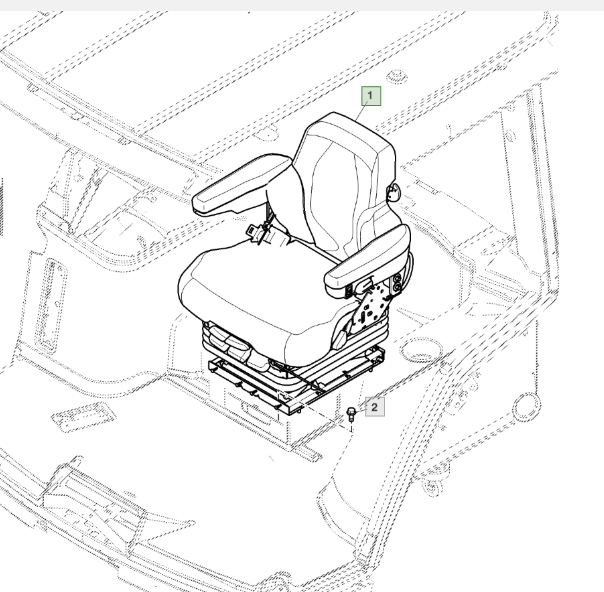 1
2