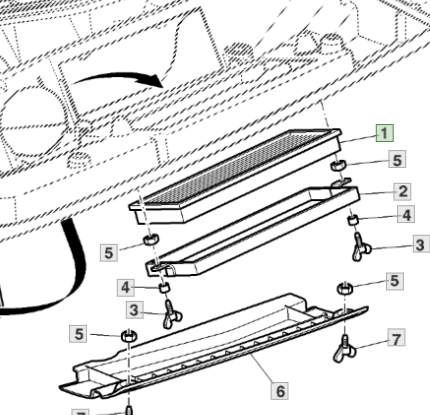 1
5
2
4
3
5
4
3
5
5
7
6
7