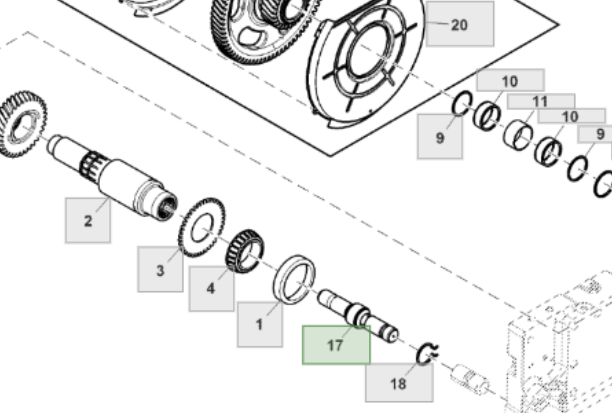 20
10
11
10
9
9
2
3
4
1
17
18