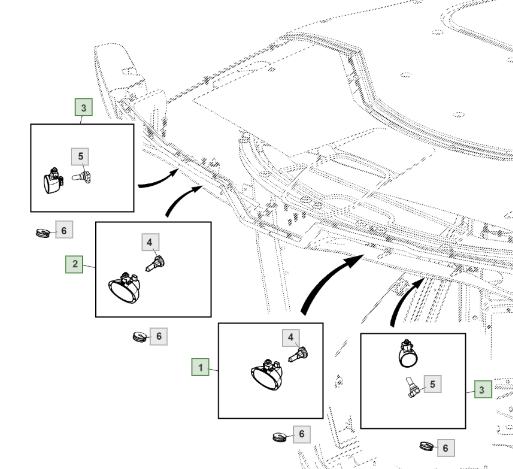 3
5
6
4
2
6
4
1
5
3
6
6