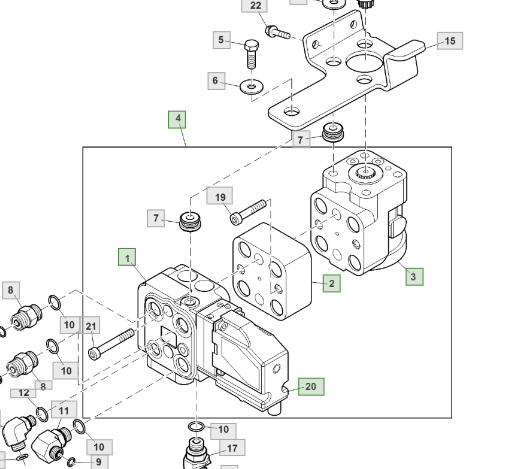 22
5
15
6
4
7
19
7
1
2
3
8
10
21
10
8
12
11
20
10
10
17
9