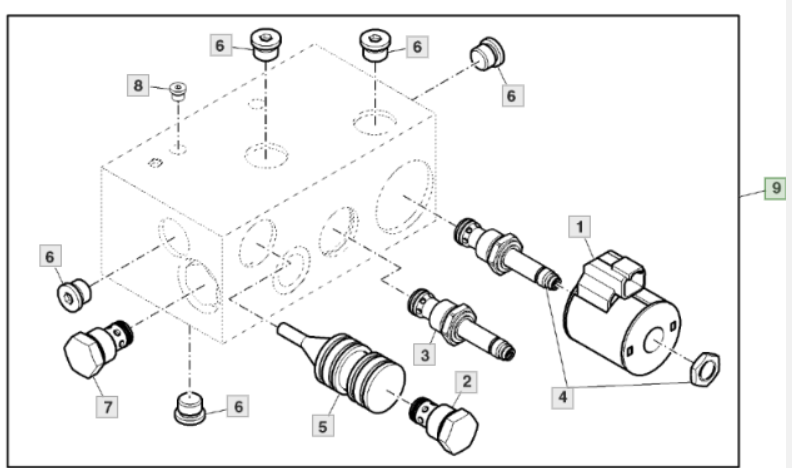 6
6
8
6
9
1
6
3
2
7
6
5
4