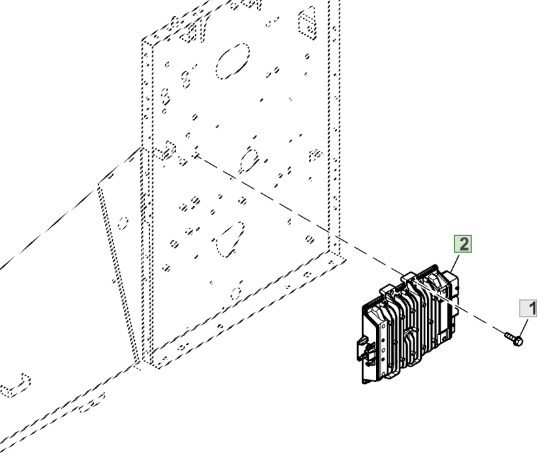 2
1