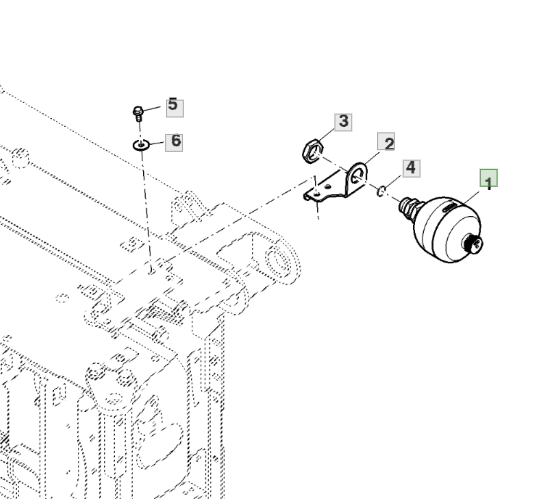 5
6
3
2
4
1