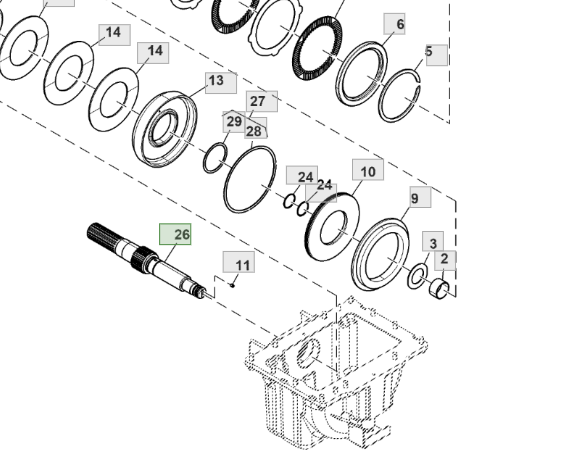 14
14
6
5
13
27
29
28
24
24
10
9
26
11
3
2