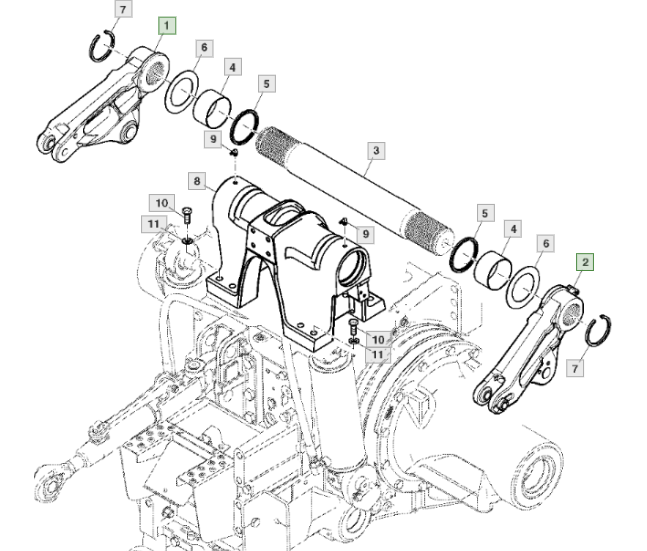 7
1
6
4
5
9
3
8
10
11
9
5
4
6
2
10
11
7