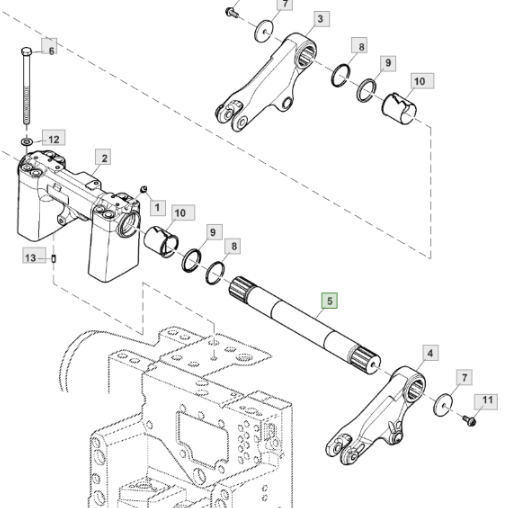 7
3
6
8
9
10
12
2
1
10
9
8
13
5
4
7
11