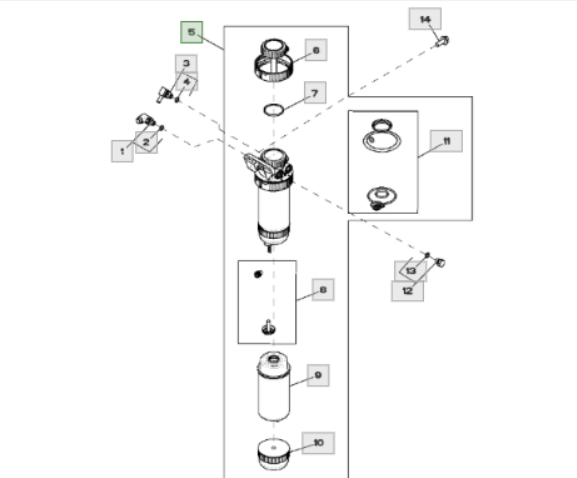 5
14
3
4
6
7
1
2
11
13
12
8
9
10